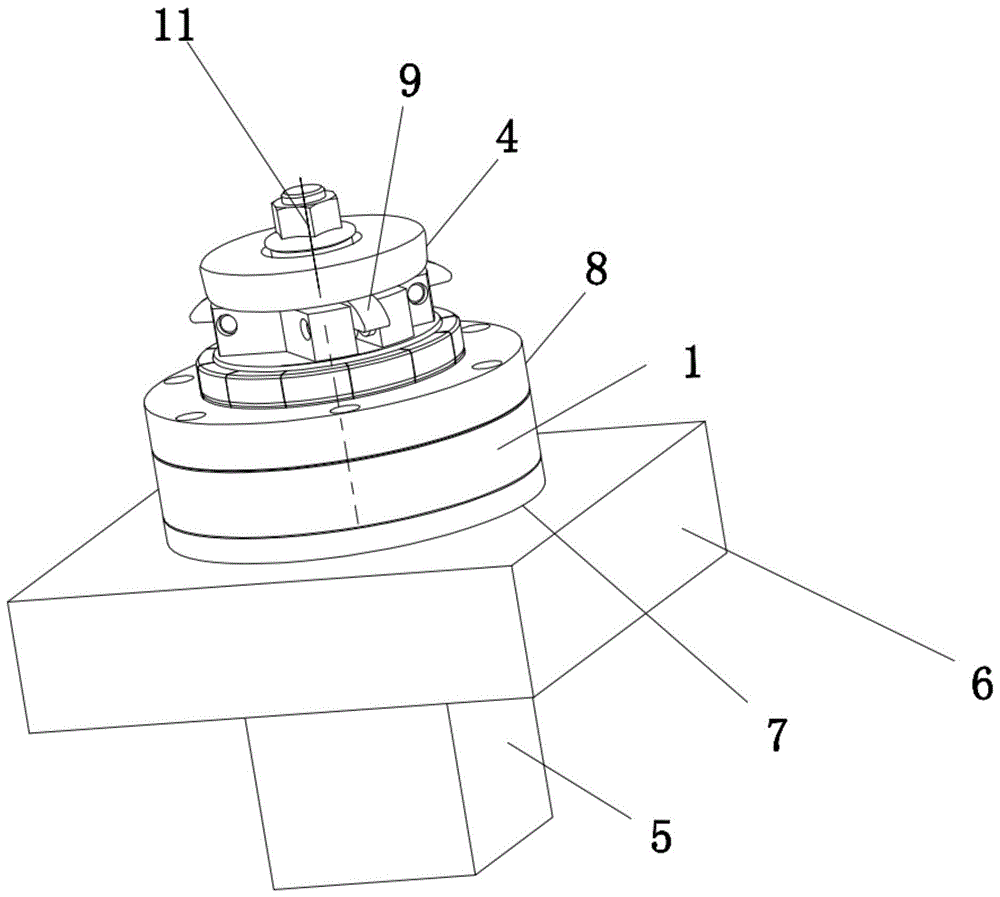 11
9
4
8
1
6
7
5