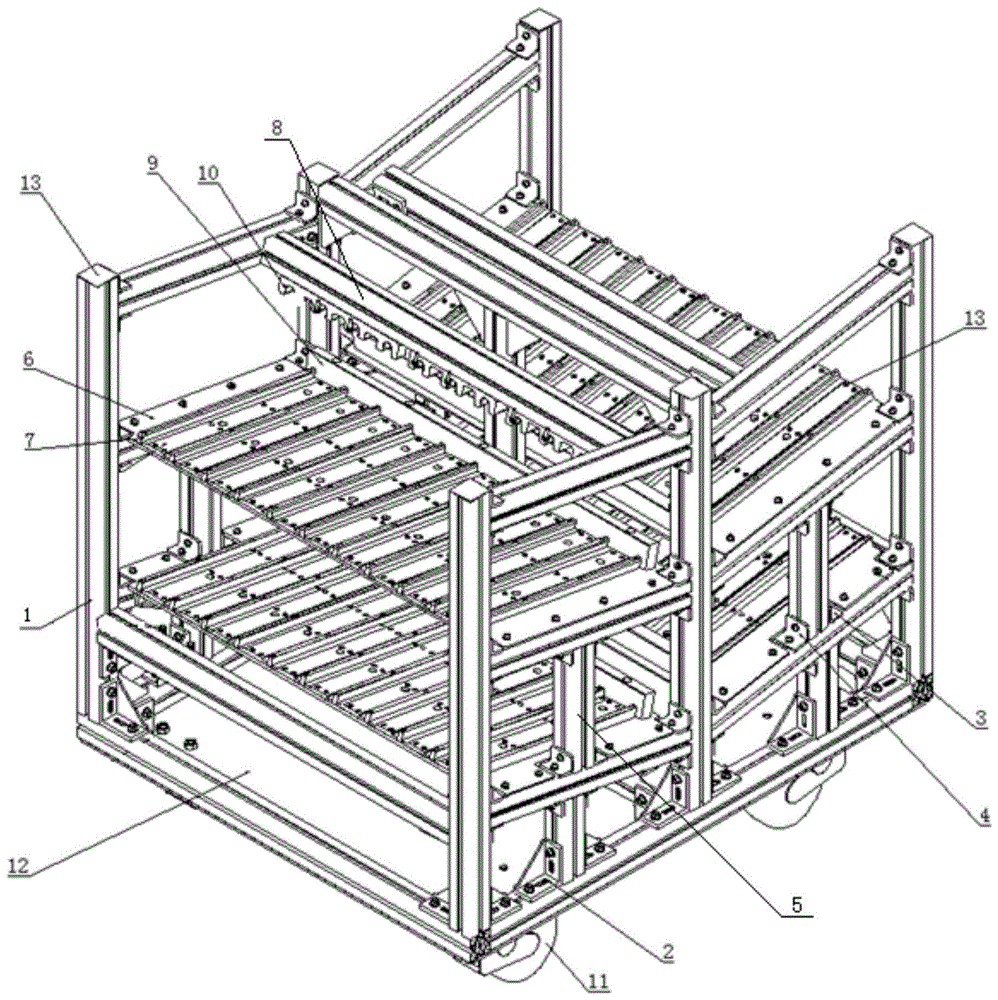 8
9
10
13
13
6
7
1
3
4
12
5
2
11