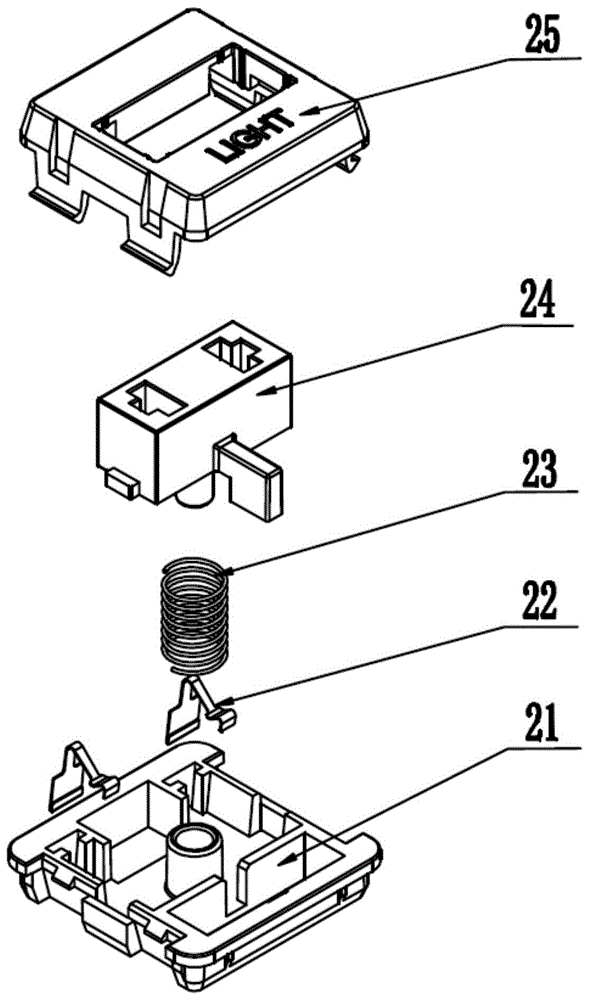 25
LIGHT
24
23
22
21