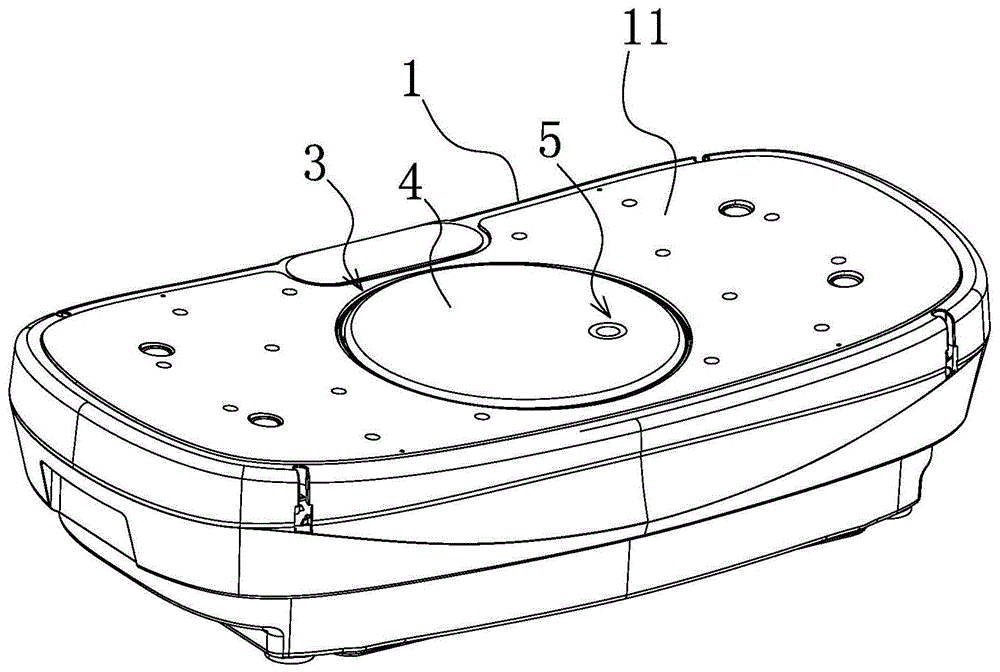 11
1
5
3
4