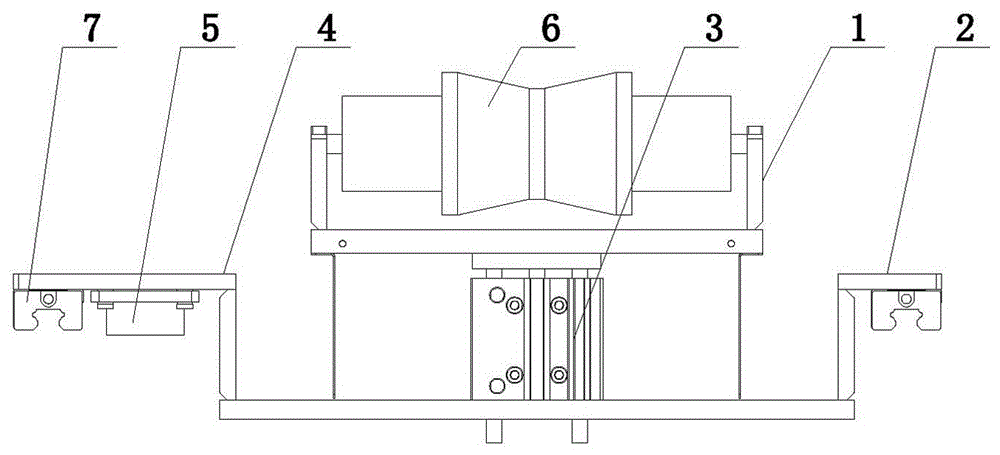 7 5 4 6 3 1 2