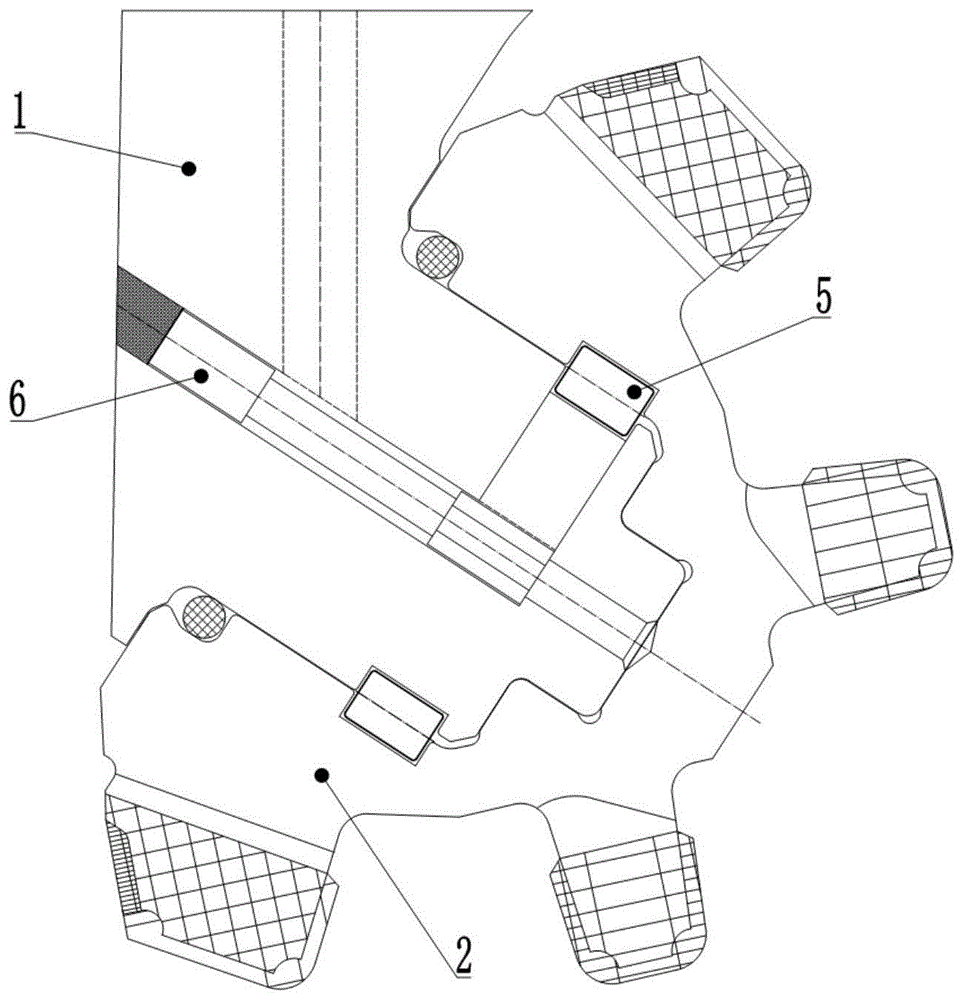 1
5
6
2