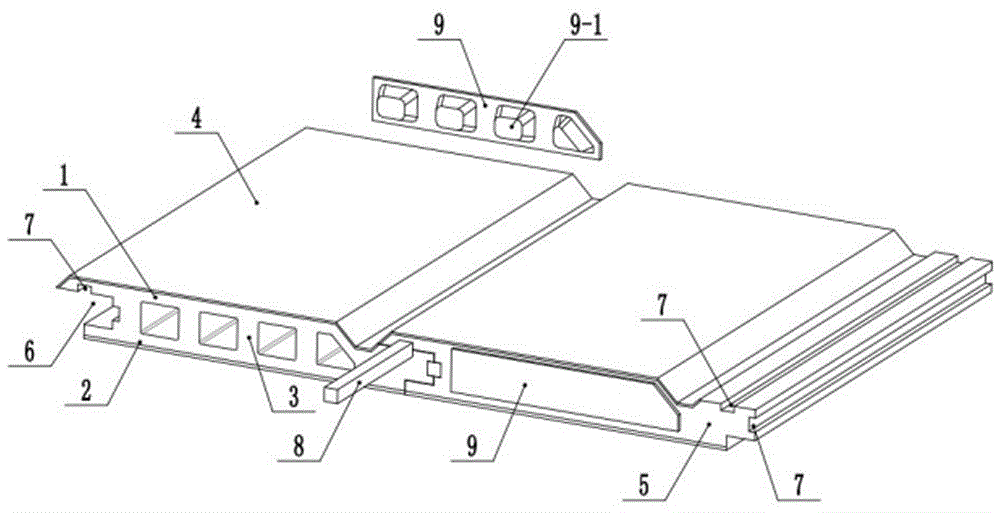 9
9-1
4
1
7
6
2
3
8
9
7
5
7