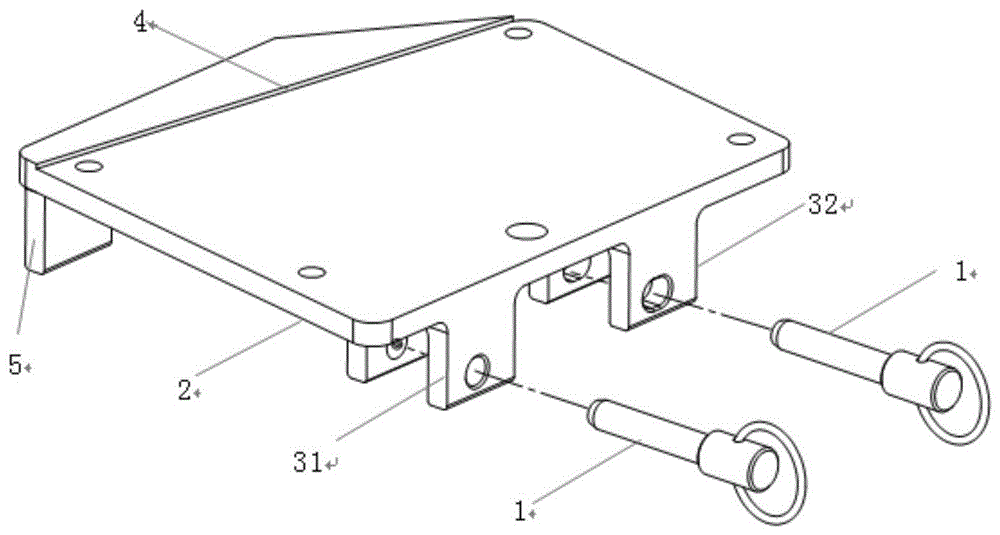 4
32
1
5
2
31
1