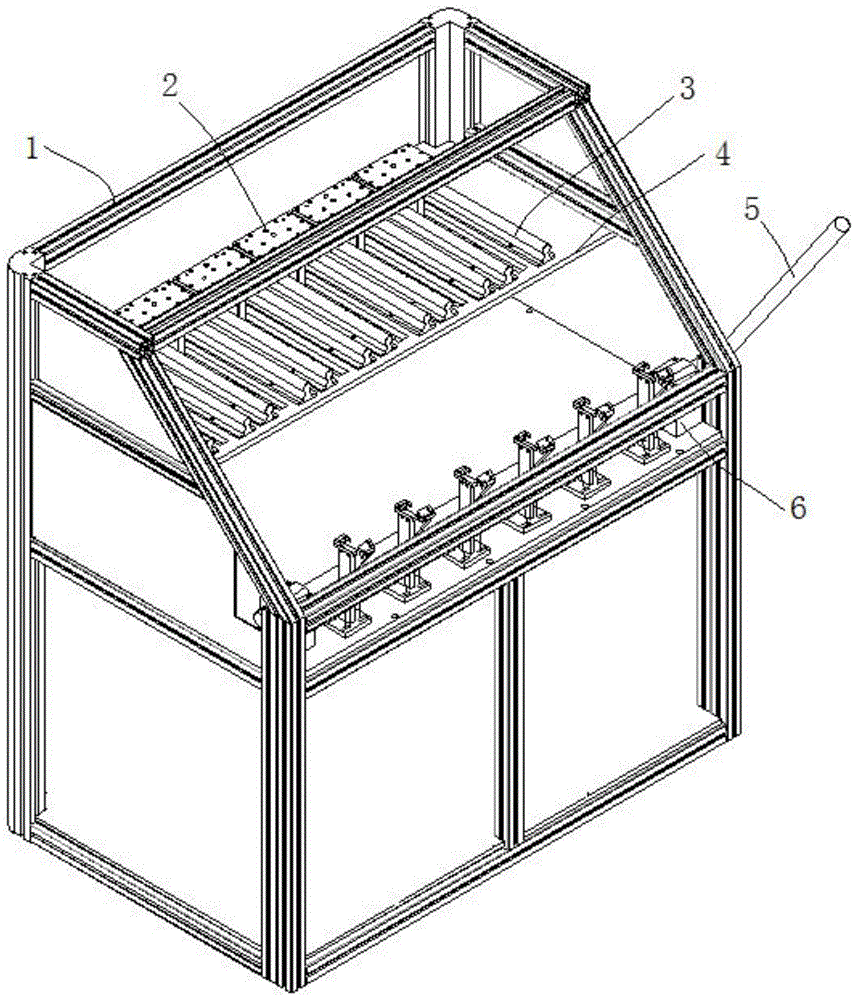 1
2
3
4
5
6