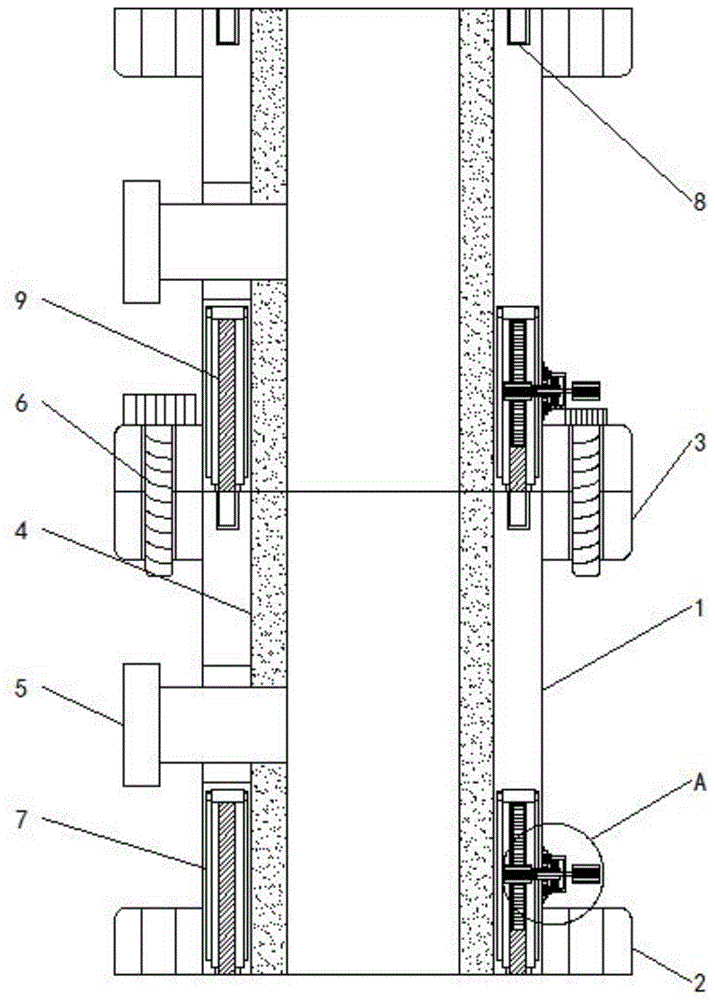 8
9
6
3
4
1
5
A
7
2