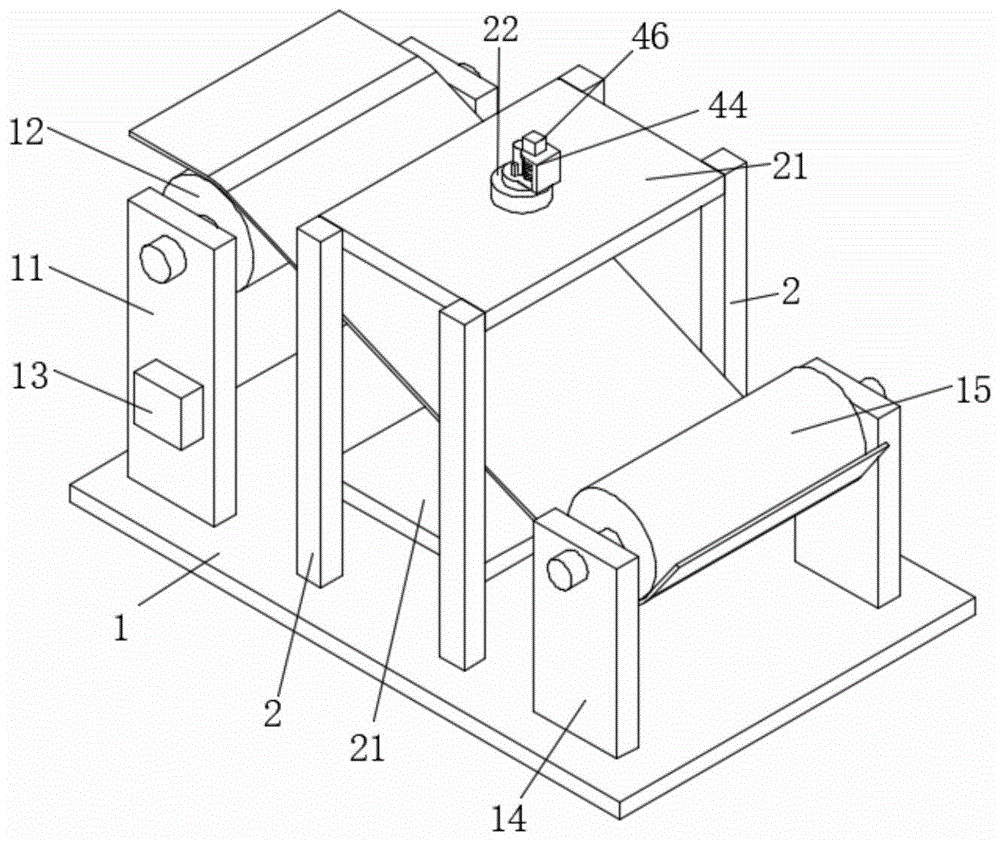 22
46
44
12
21
11
2
13
15
1
2
21
14