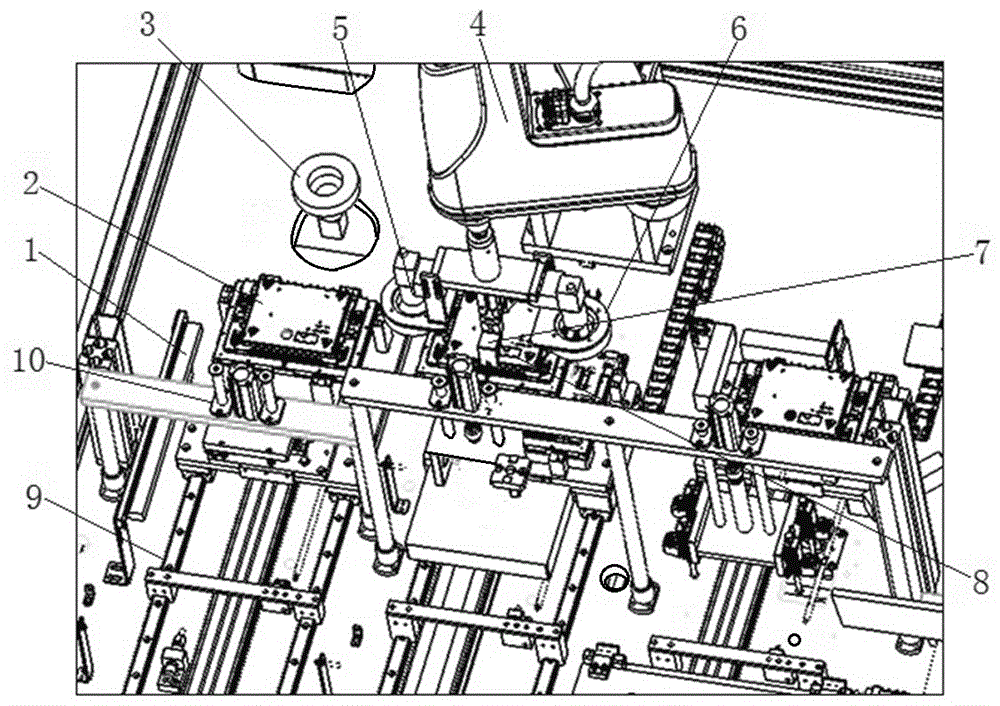 3
5
4
6
2
1
7
10
9
8