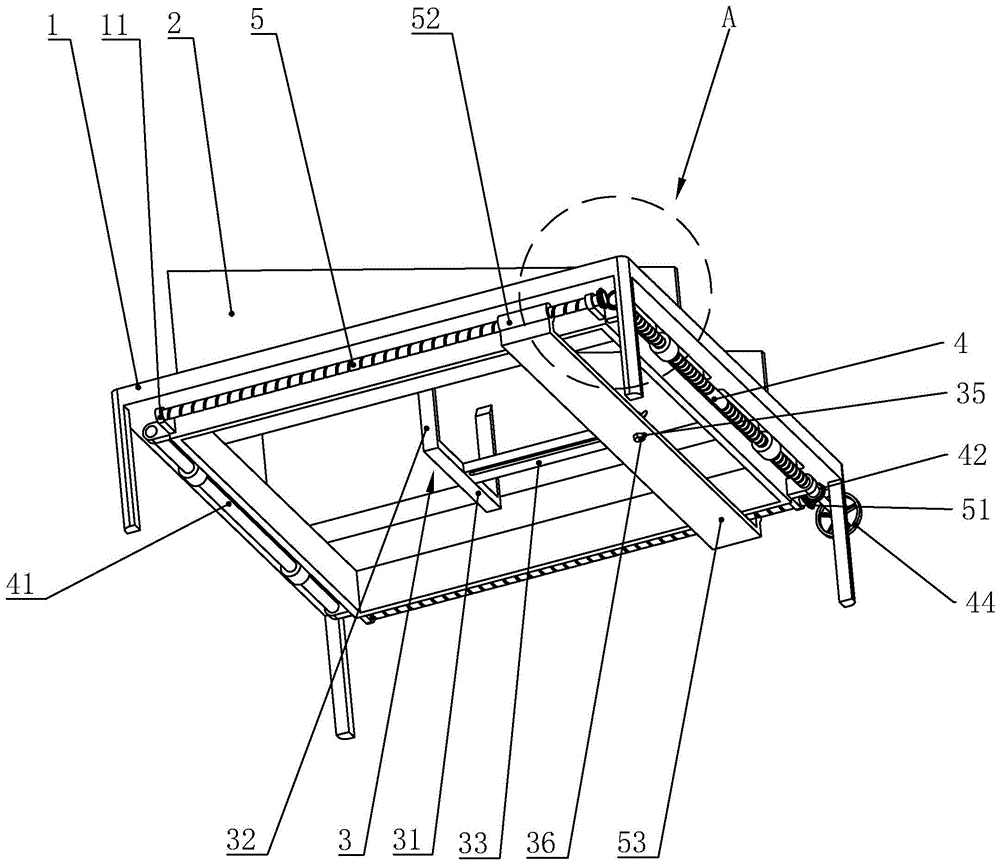 1
11
2
5
52
A
4
35
42
51
44
41
32
3
31
33
36
53