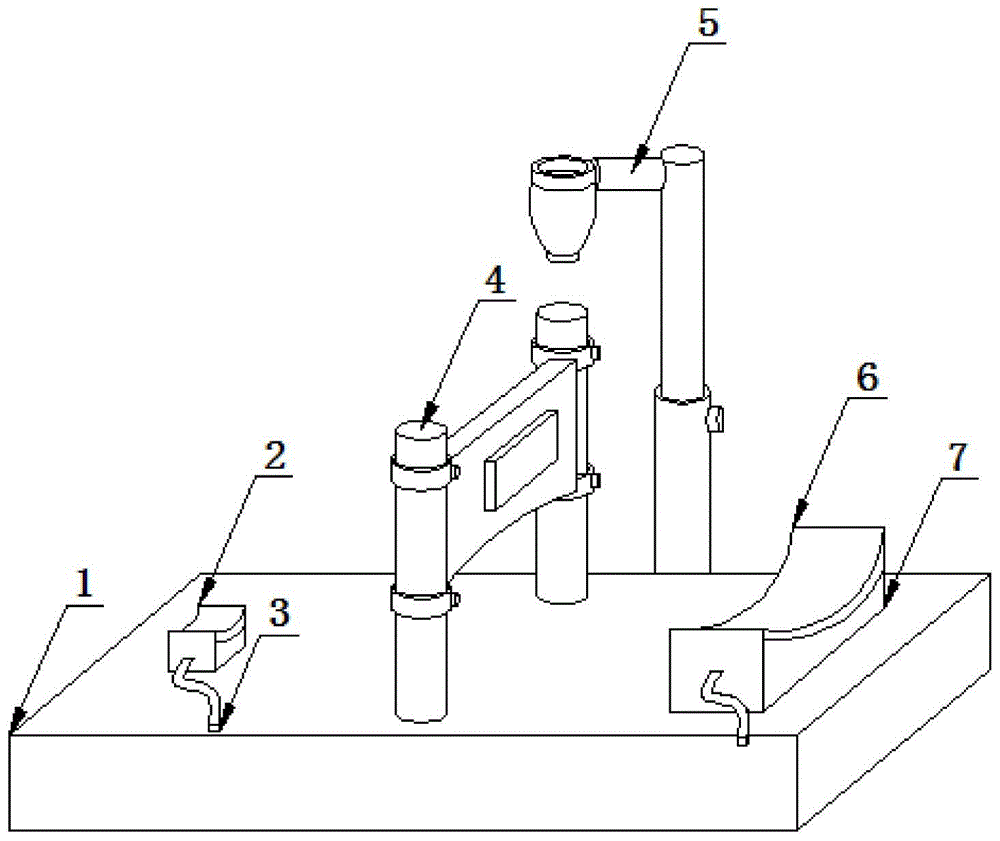 5
4
6
2
7
1
3