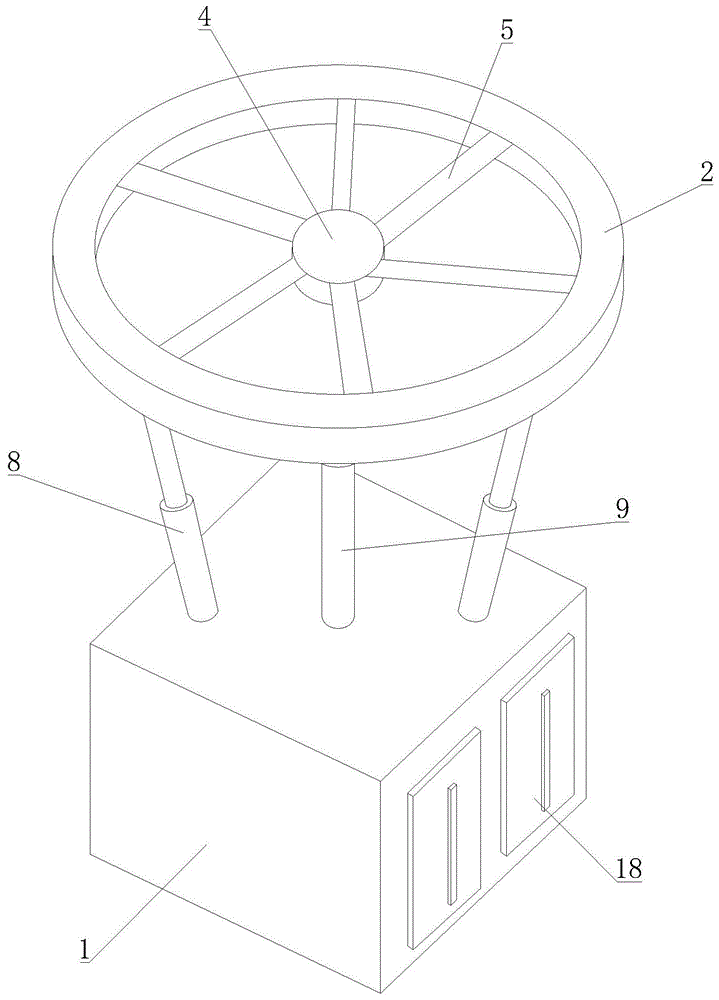 4
5
2
8
9
18
1