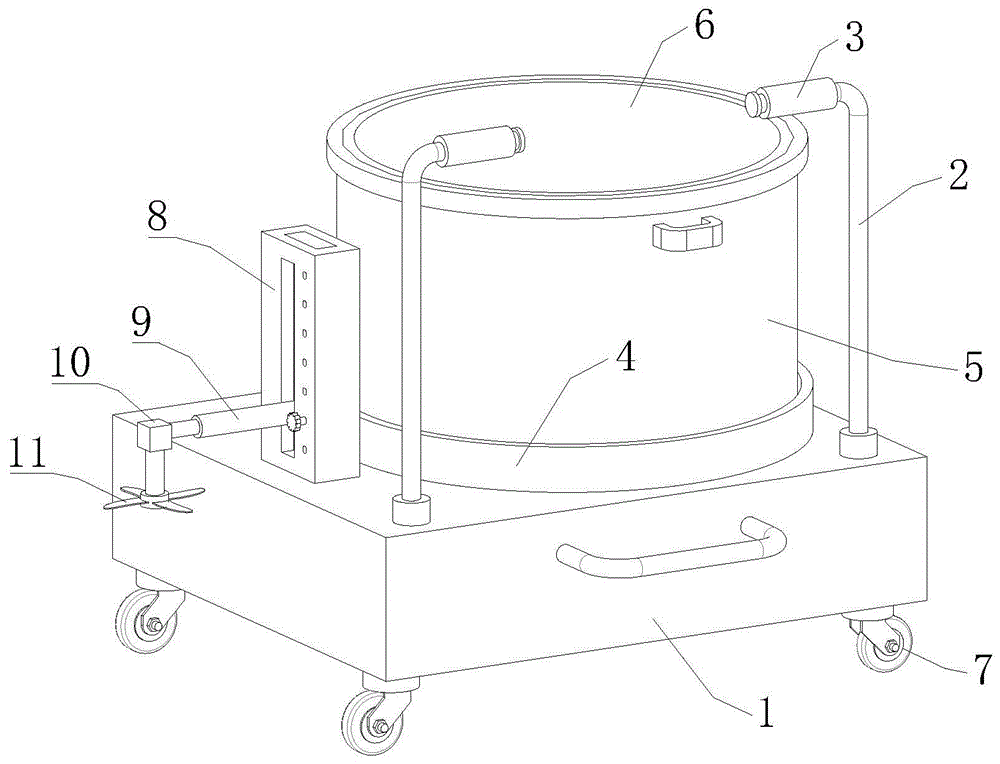 6
3
2
8
9
10
4
5
11
7
1