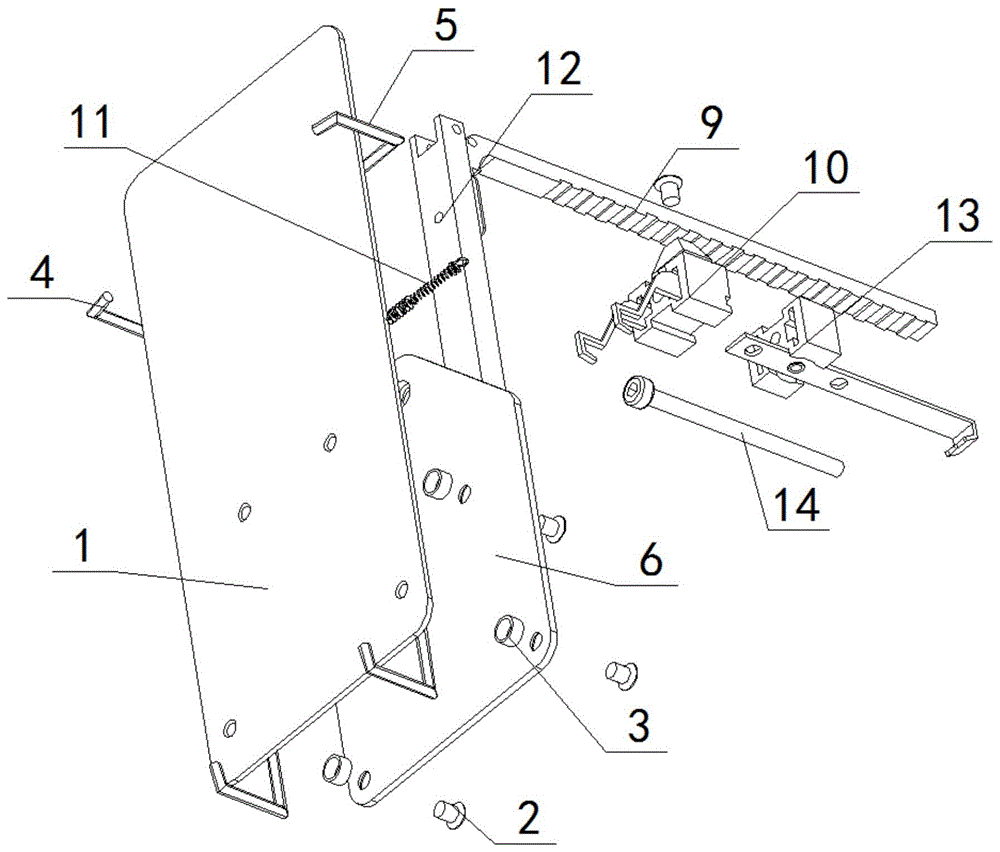 5
12
11
9
10
13
4
14
1
6
3
2