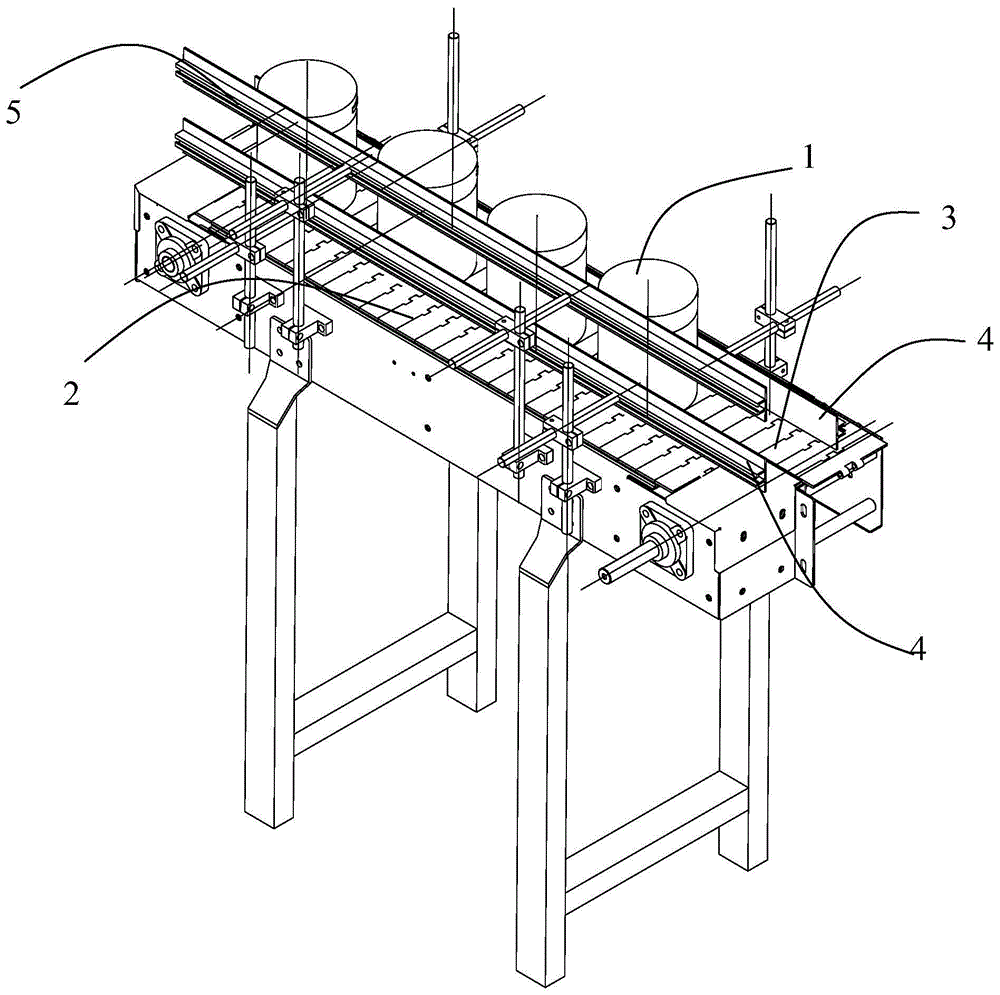 5
1
3
4
2
4