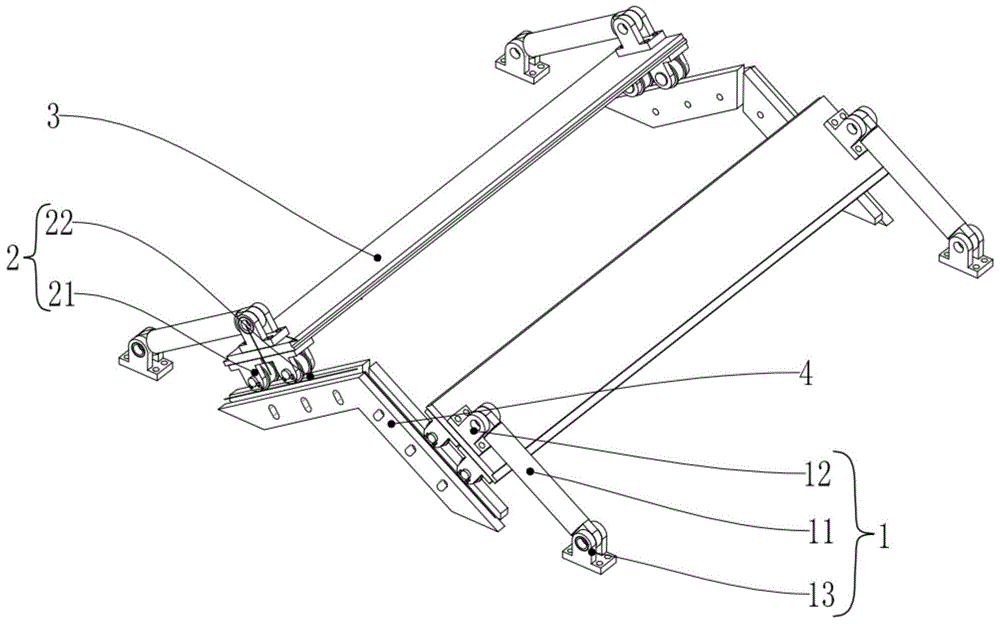 3
2
22
21
4
12
11
1
13