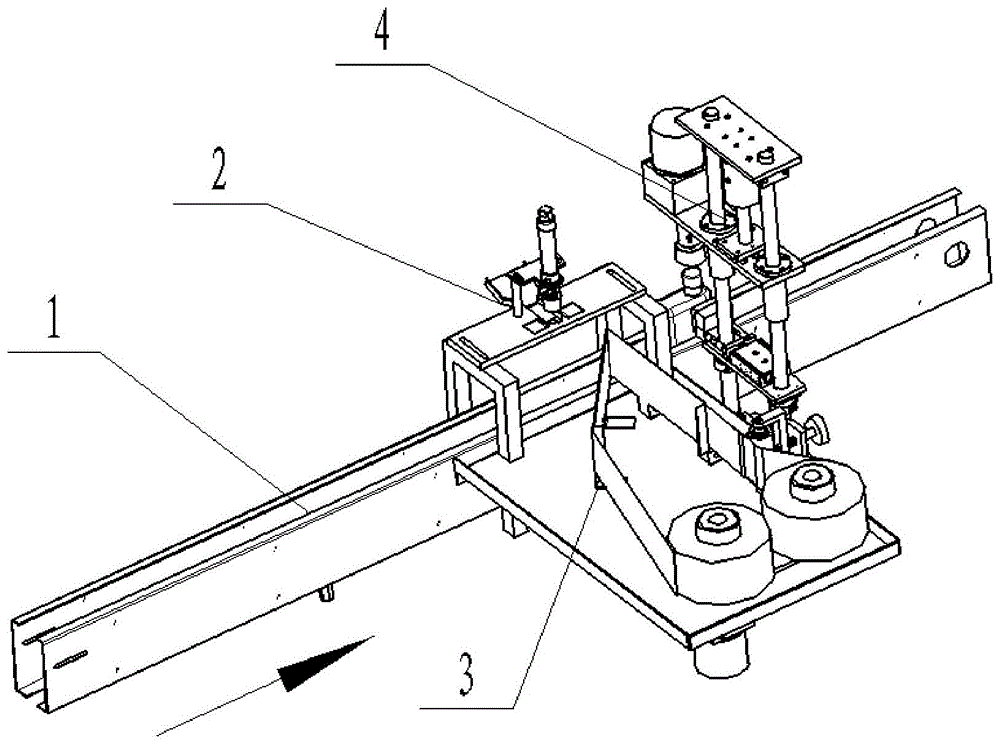 4
2
1
3