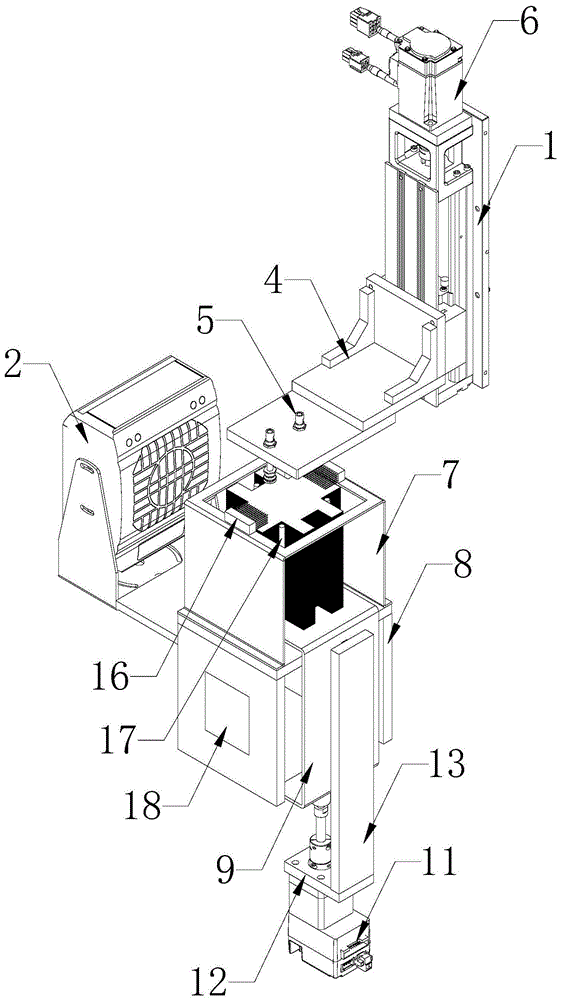 6
1
4
5
2
7
8
16
17
18
13
9
11
12