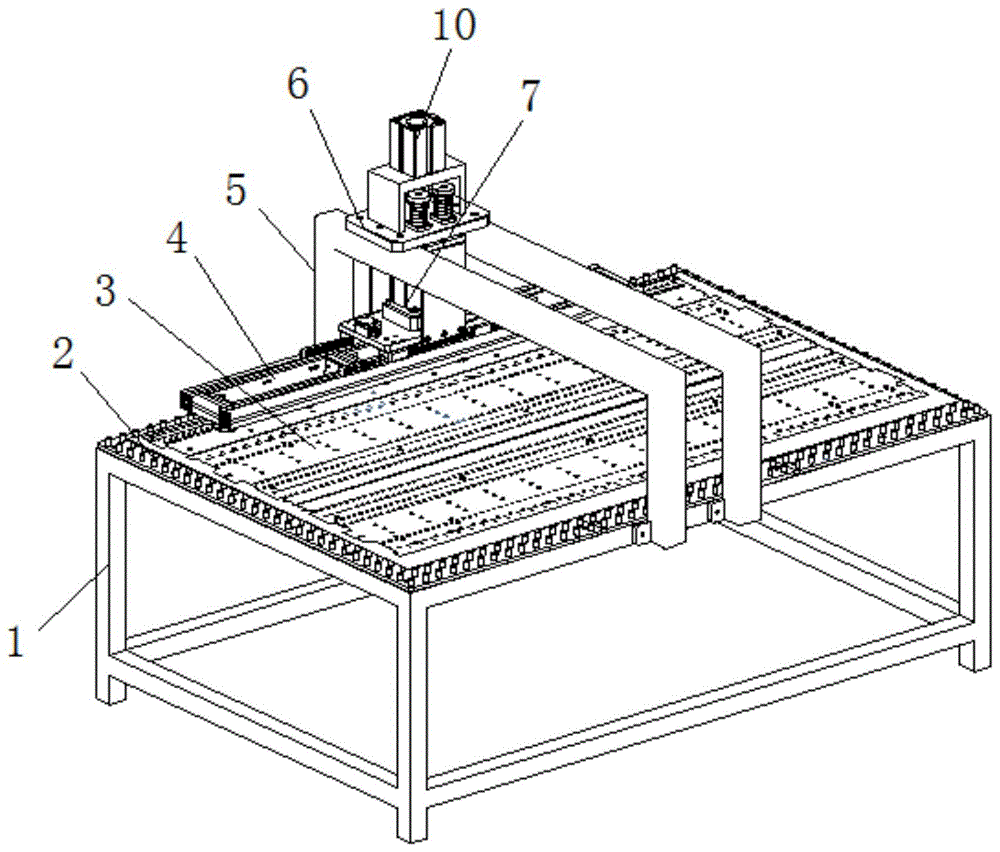 10
6
7
5
4
3
2
1