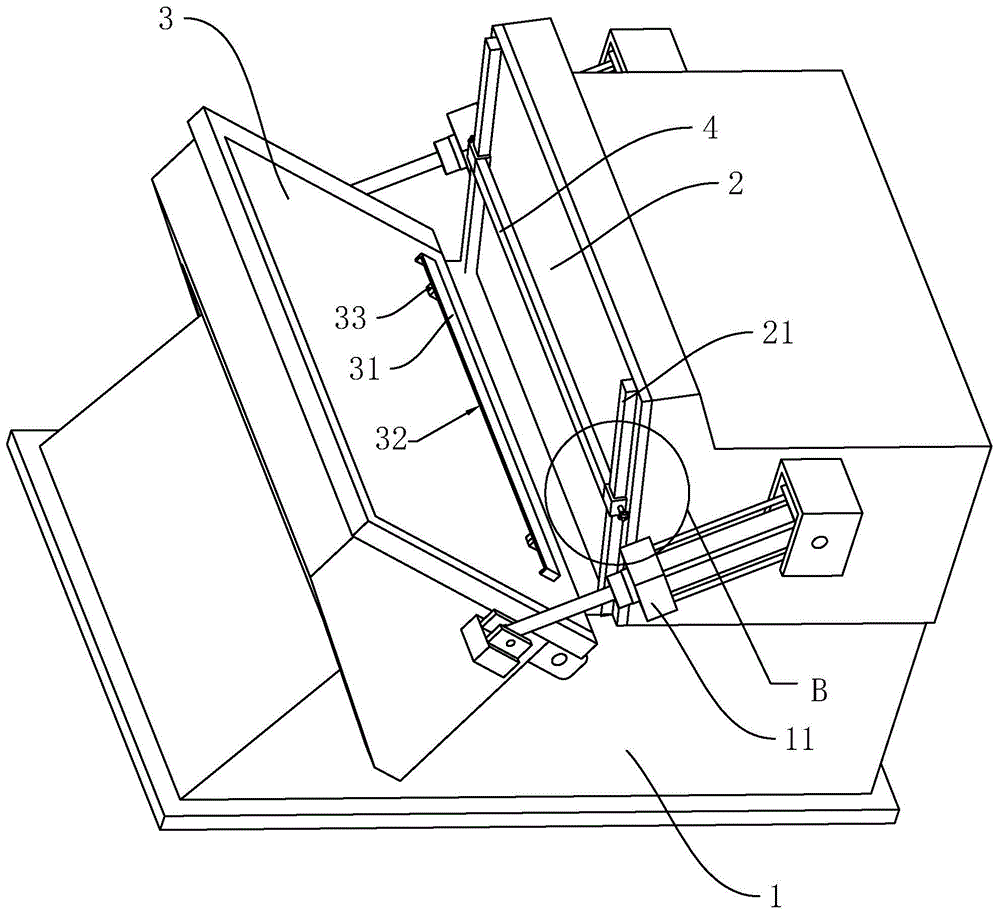 3
4
2
33
31
21
32
B
11
1