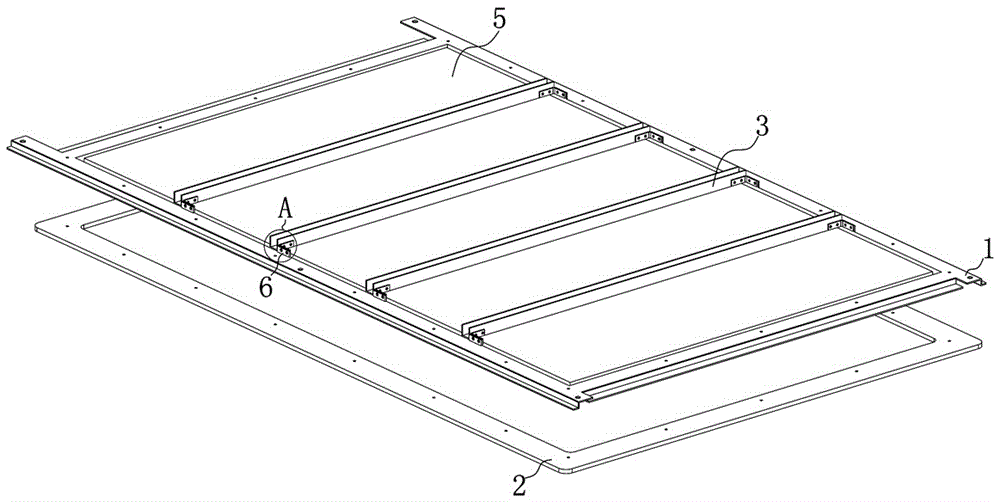 5
3
A
6
1
2