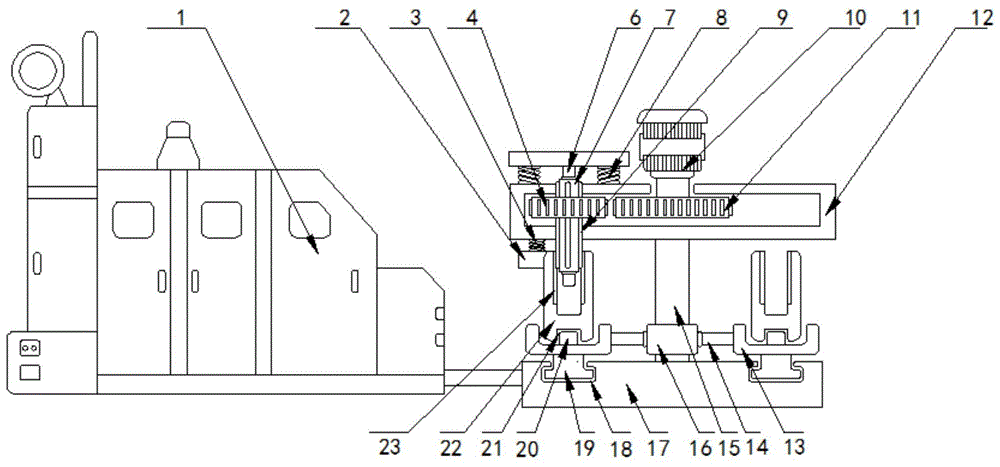 1 2 3 4 6 7 8 9 10 11 12

23 22 21 20 19 18 17 16 15 14 13