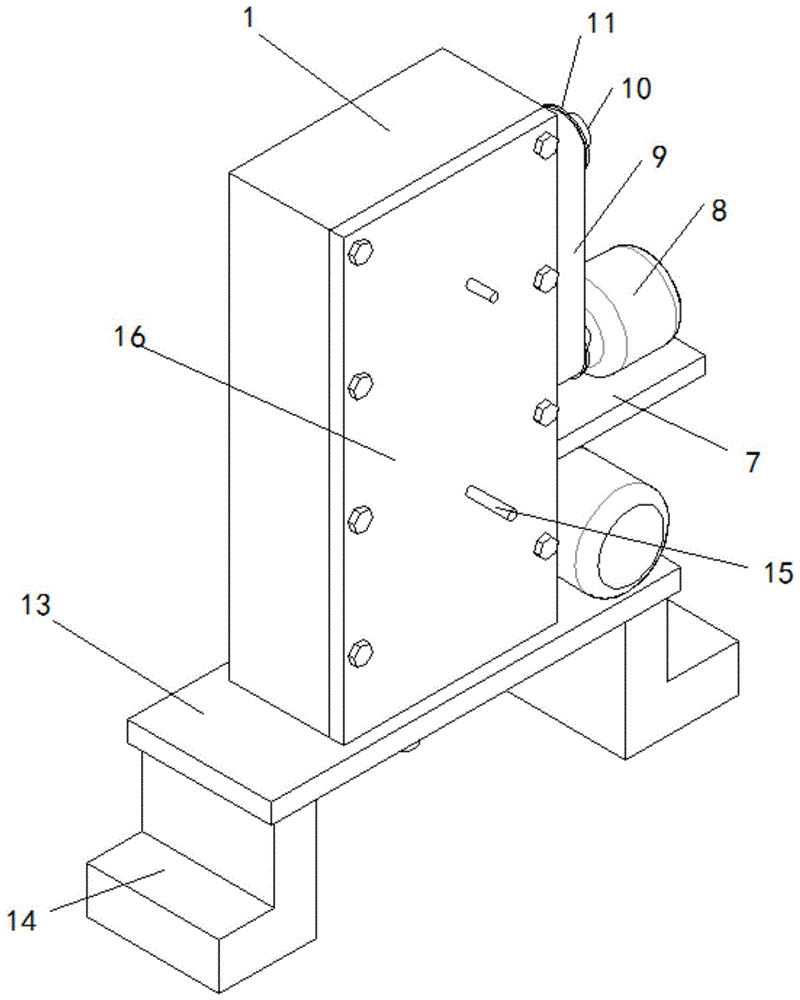 1
11
10
9
8
16
7
15
13
14