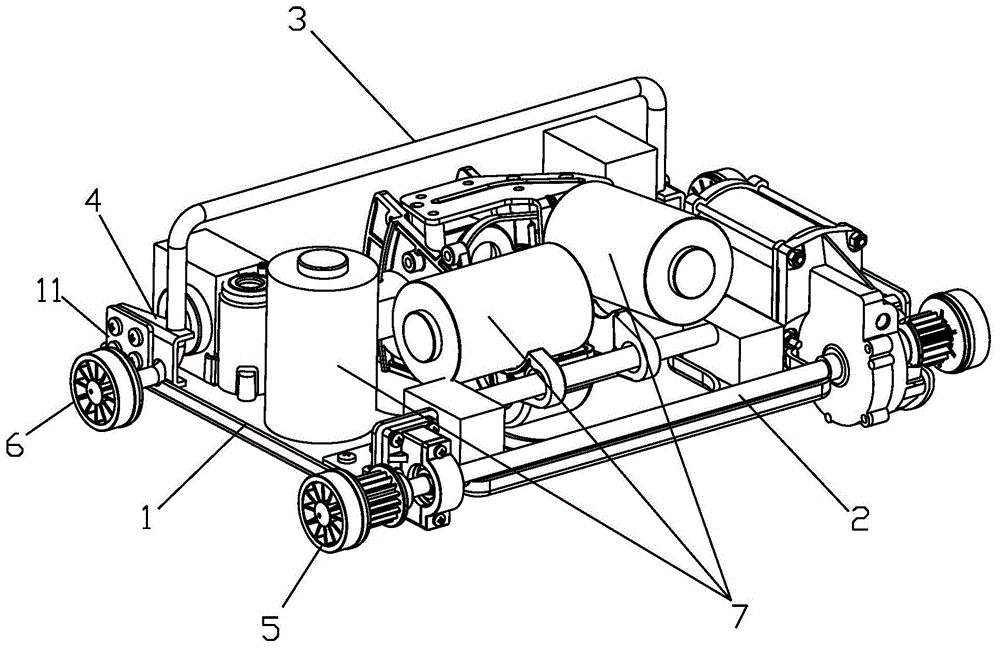 3
4
11
6
1
5
7
2