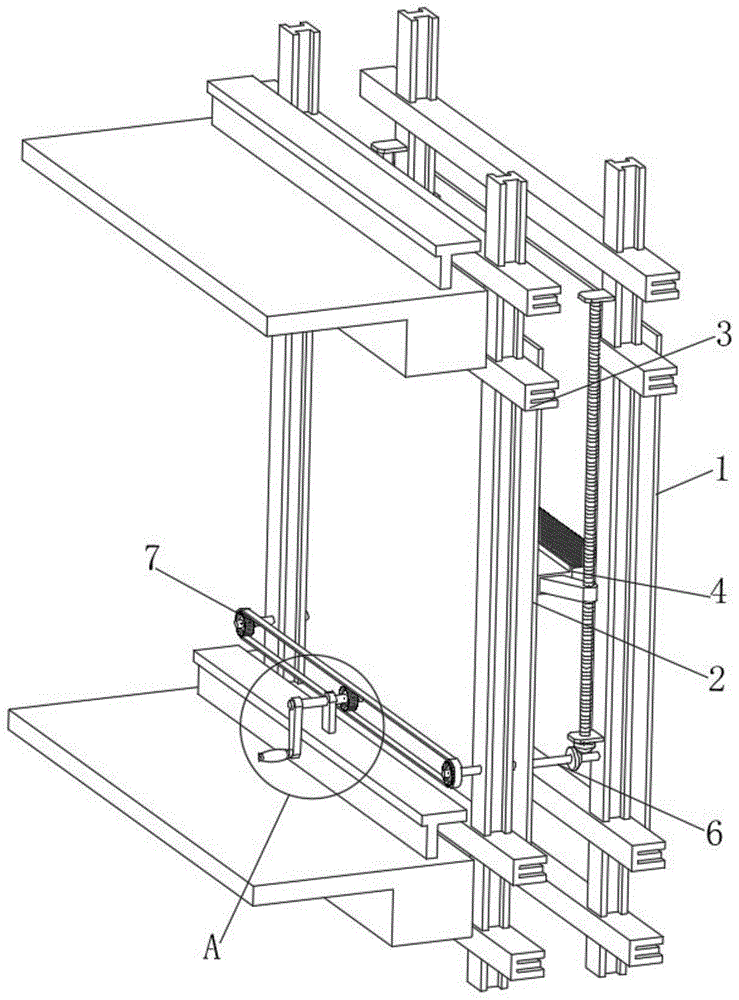 3
1
7
4
2
6
A