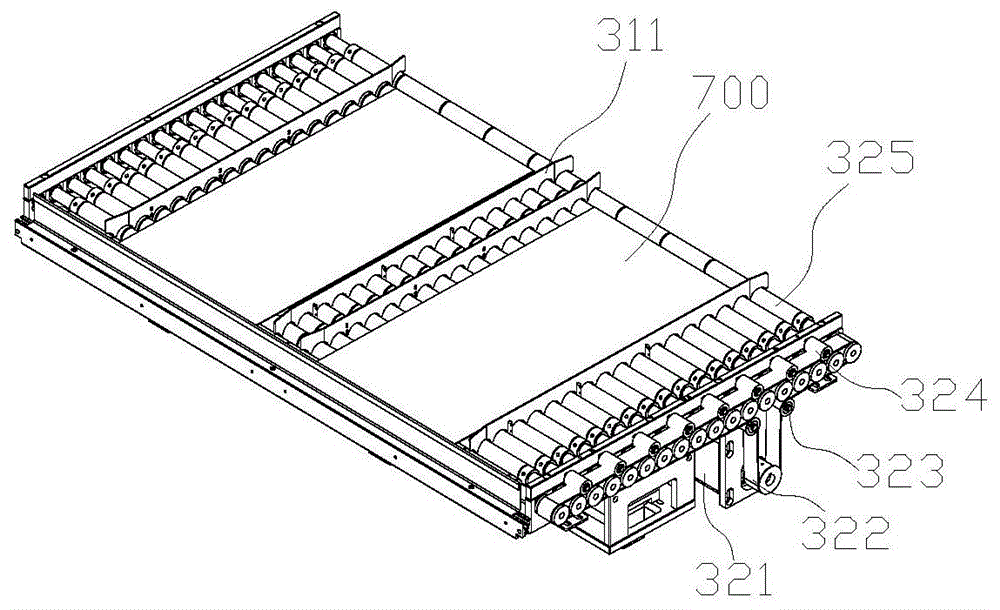 311
700
325
324
323
322
321