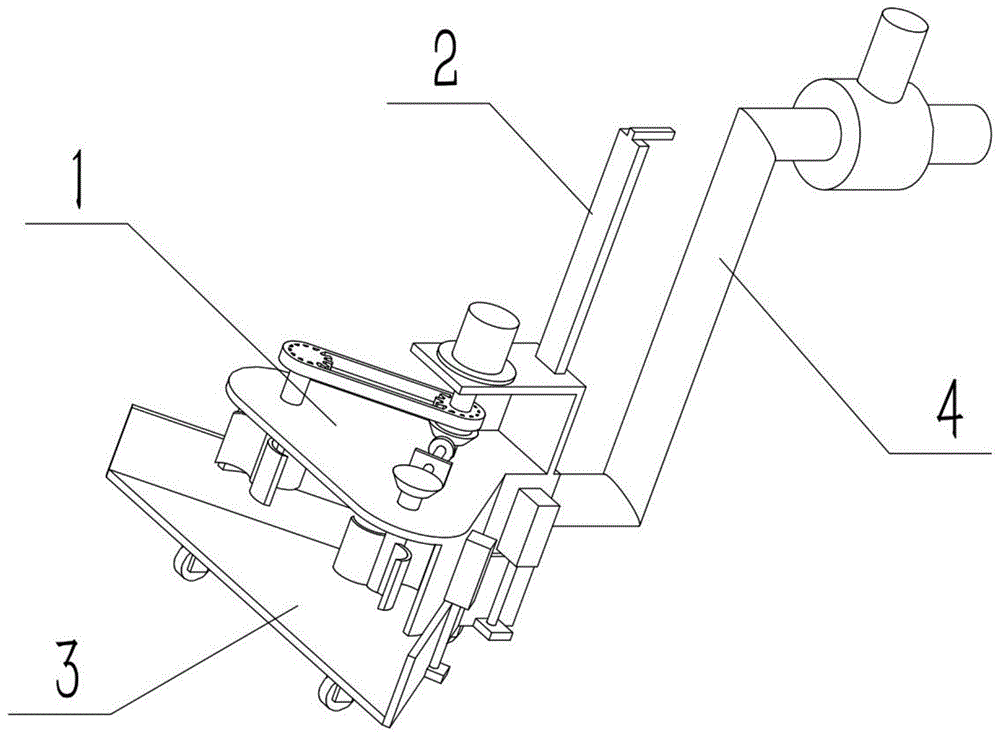 2
1
4
3