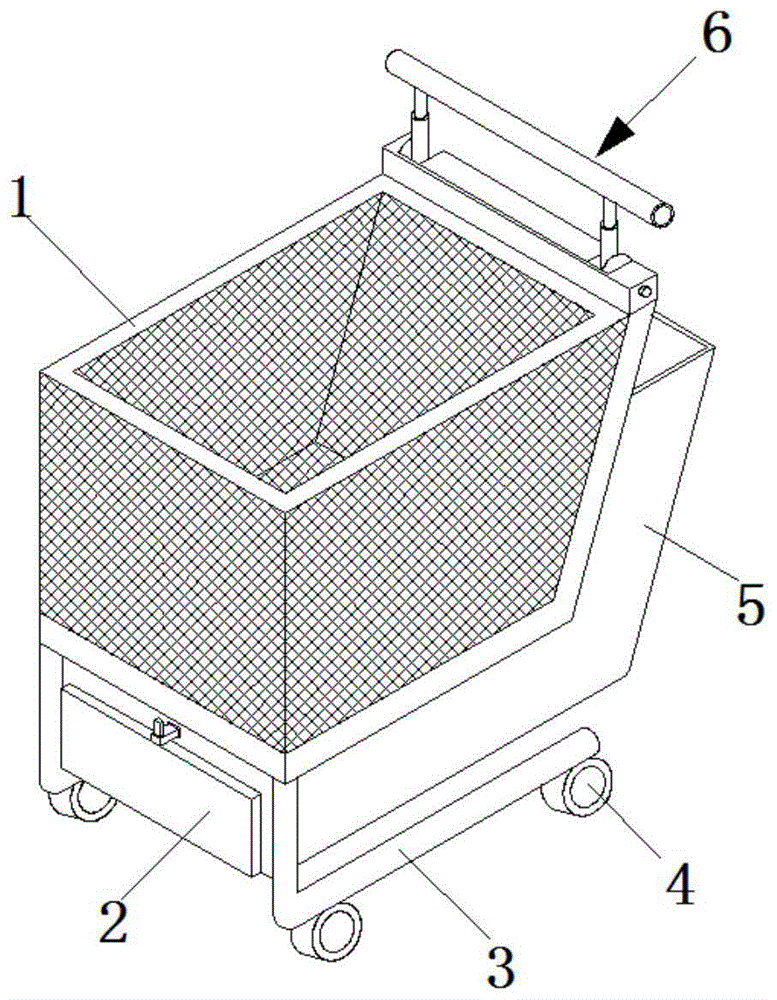 6
1
5
4
2
3