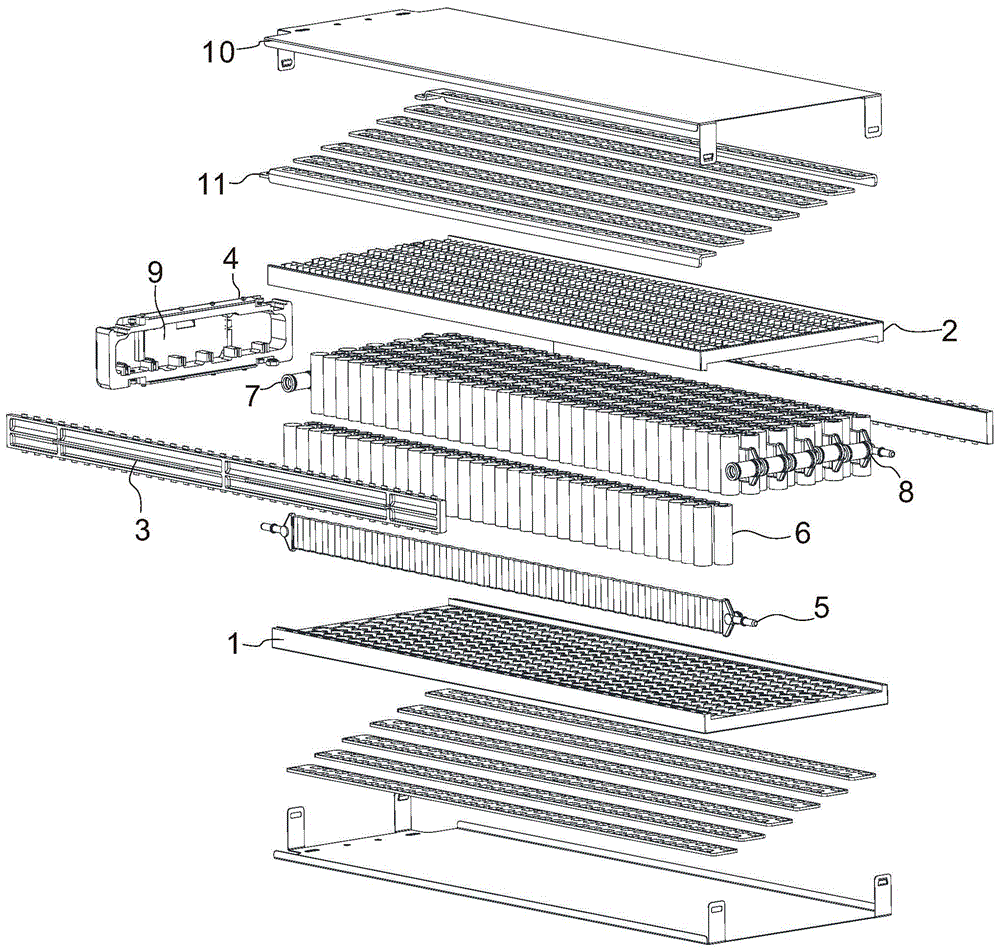 10
11
9
4
2
7
8
3
6
5
1