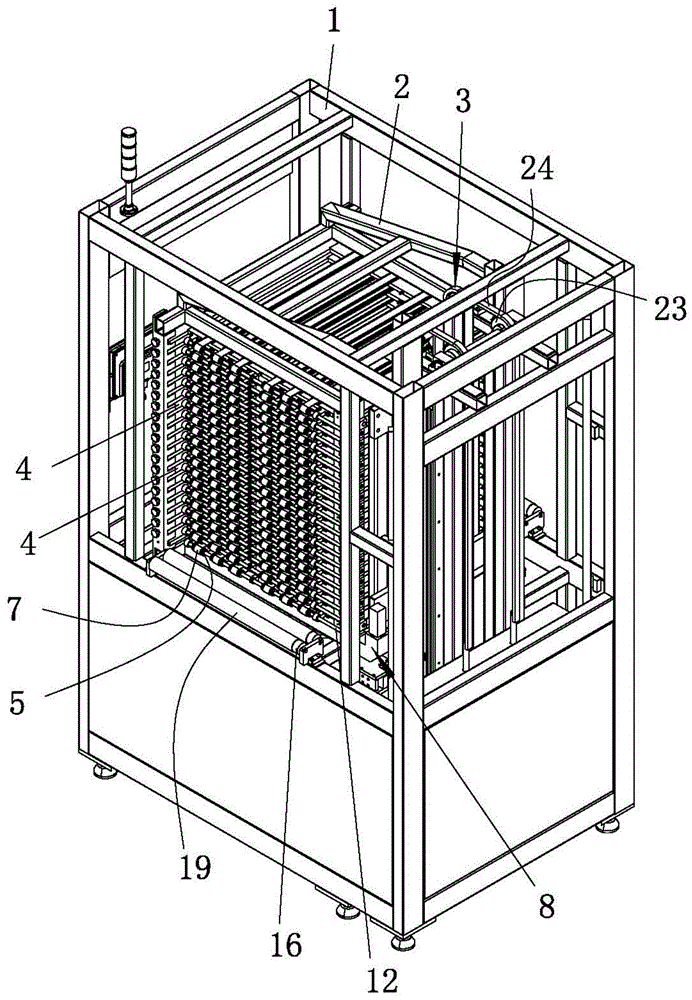 1
2
3
24
23
4
4
7
5
19
16
12
8