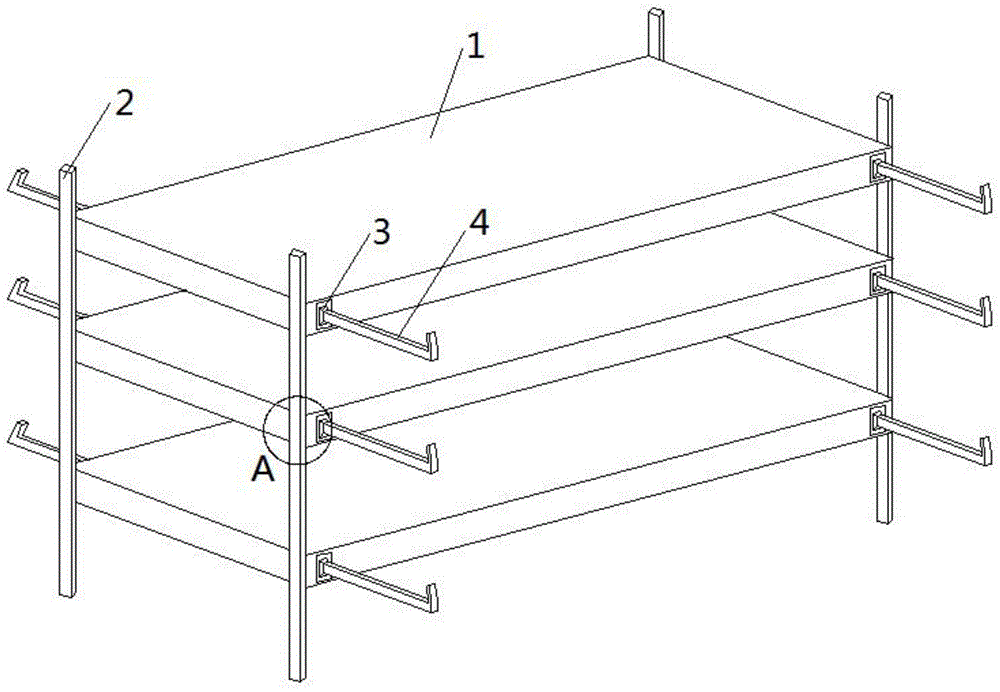 1
2
3
4
A