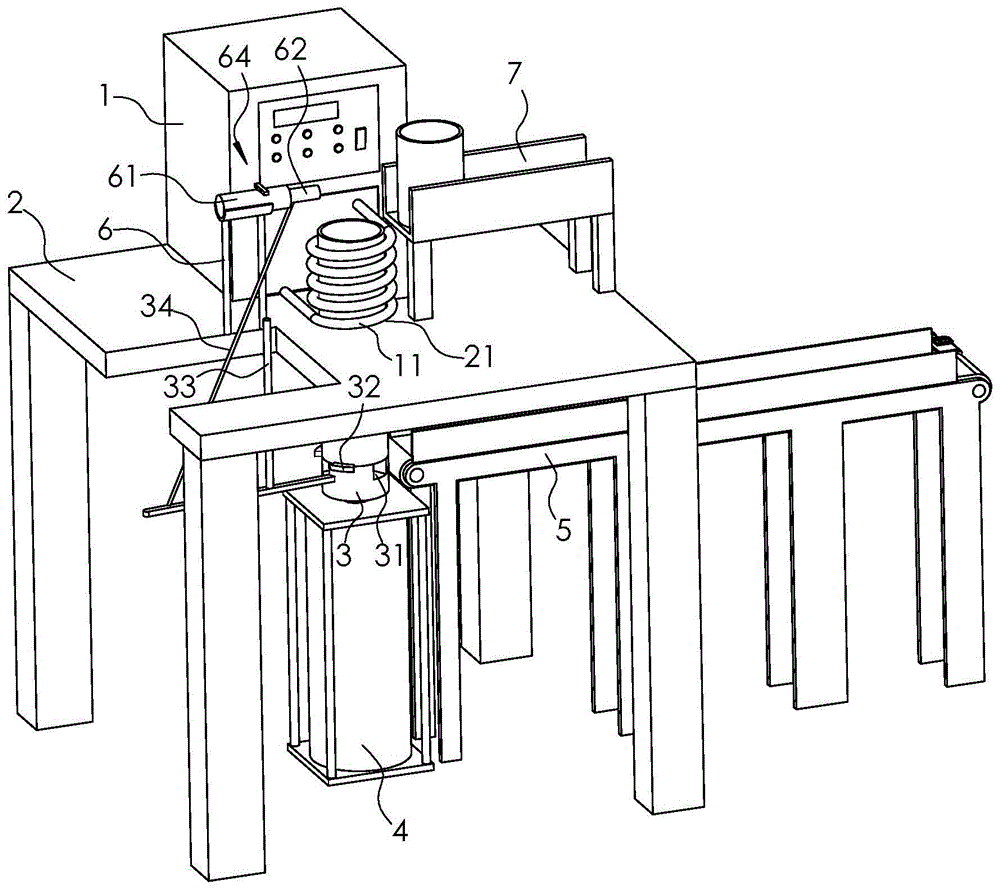 64
62
1
7
61
2
6
34
33
11
21
32
3
31
5
4