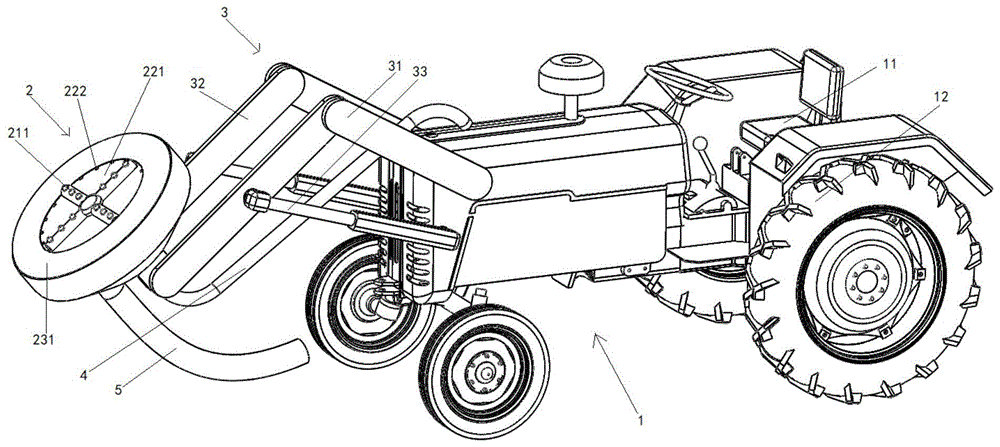 3
2
222
221
32
31
33
11
12
211
231
4
5
1