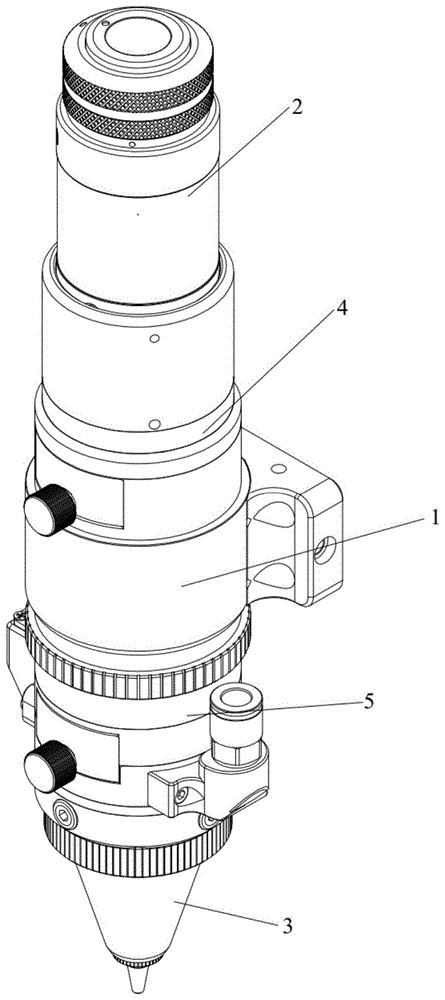 2

4

1

5

3