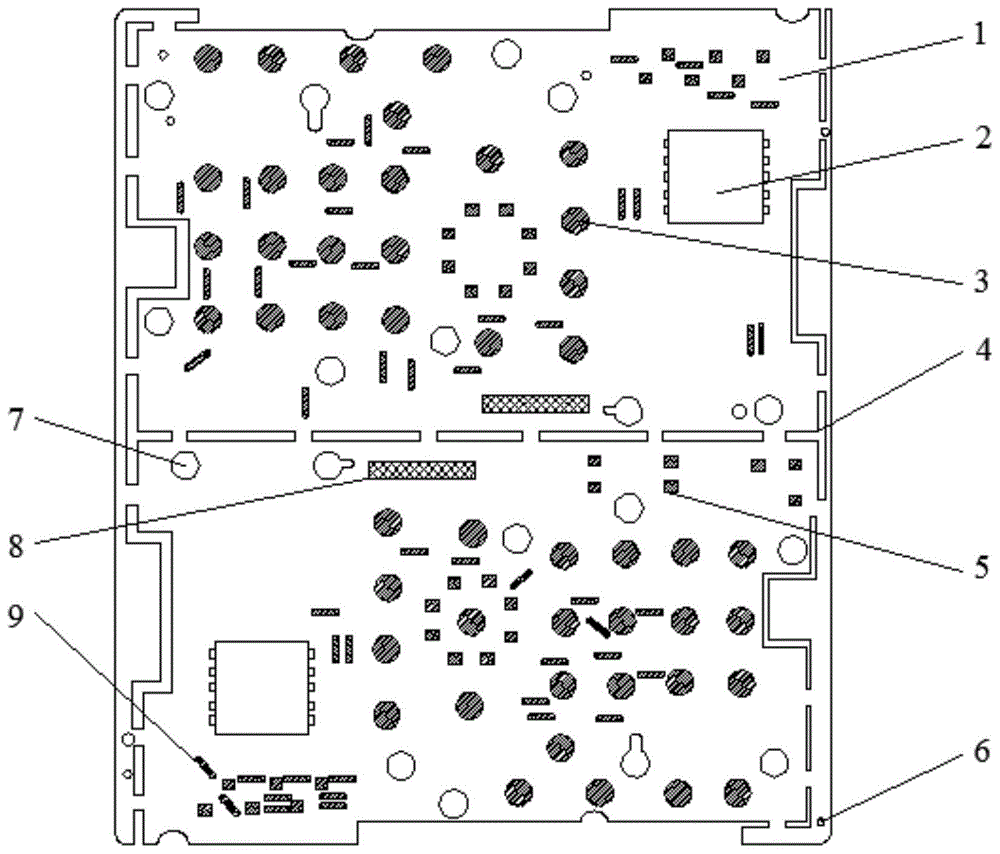 1
2
3
4
7
8
5
9
6