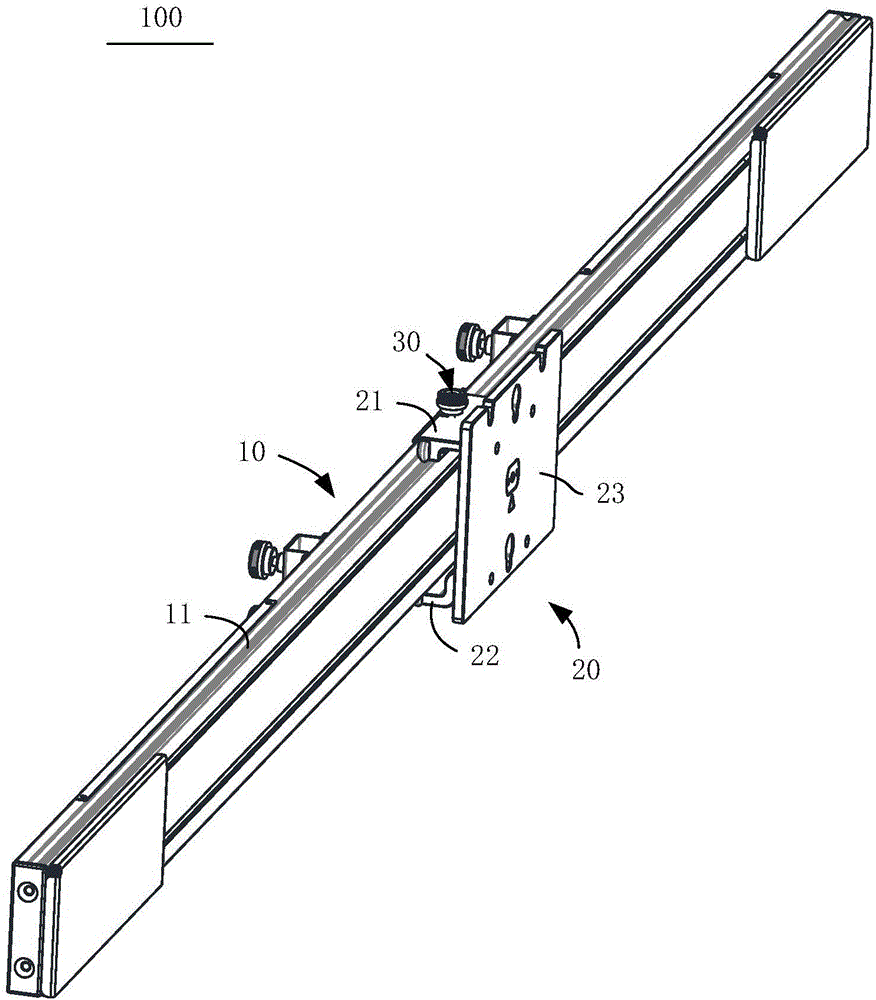 100

30

21

10

23

11

22

20