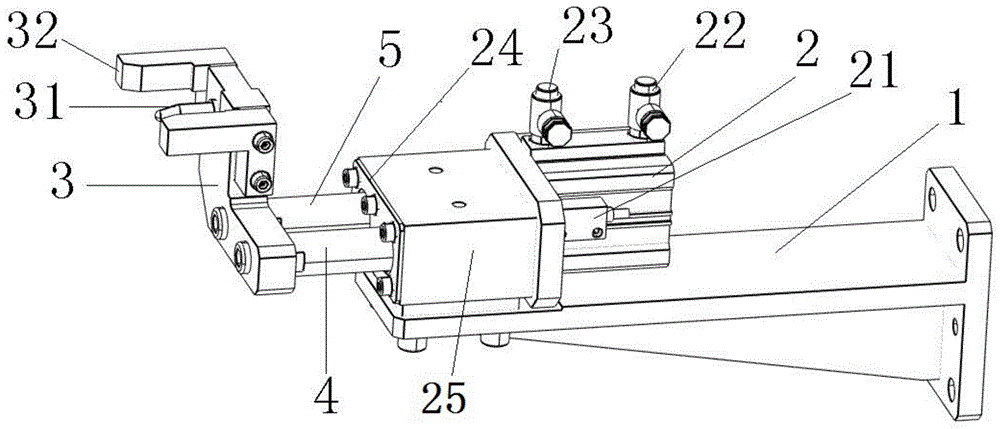 32
31
3
5
24
23
22
2
21
1
4
25