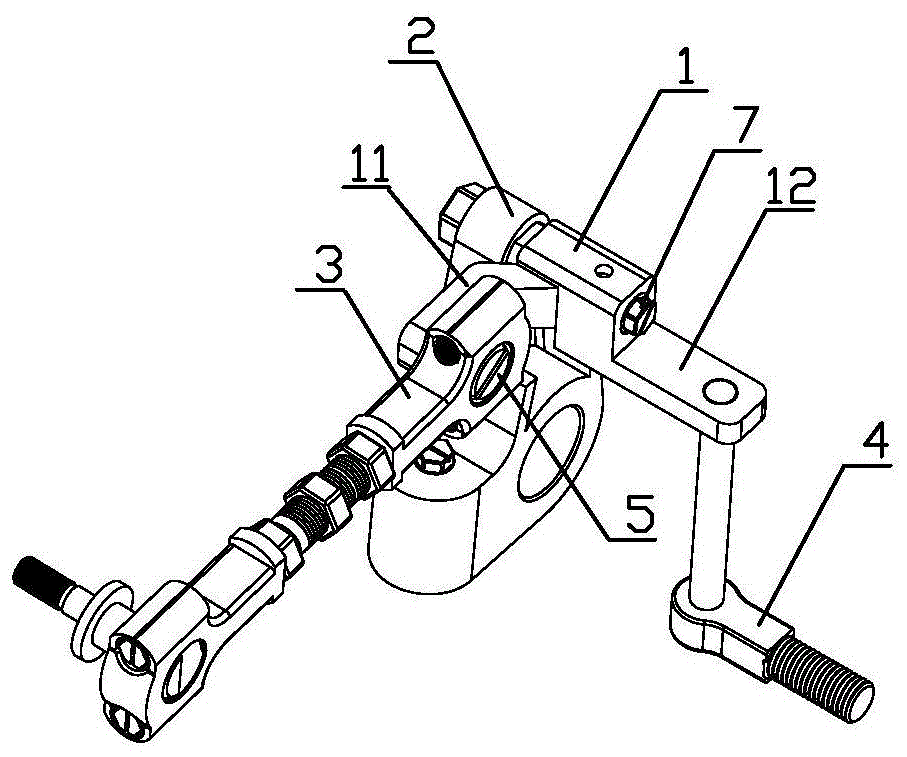 2
1
7
11
12
3
5
4