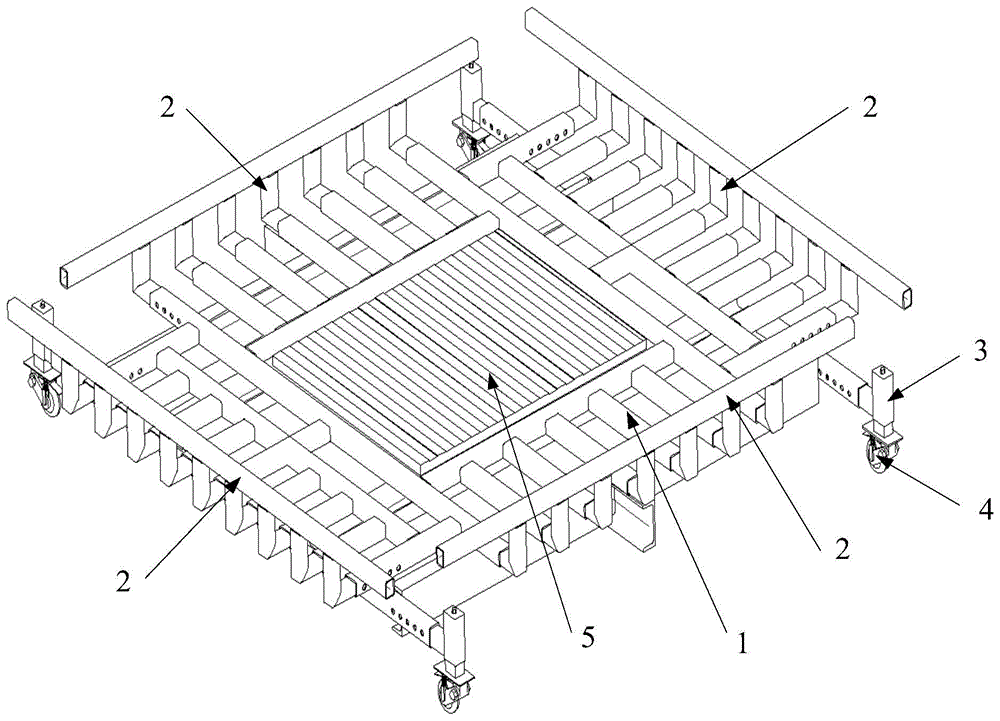 2
2
3
4
2
2
5
1