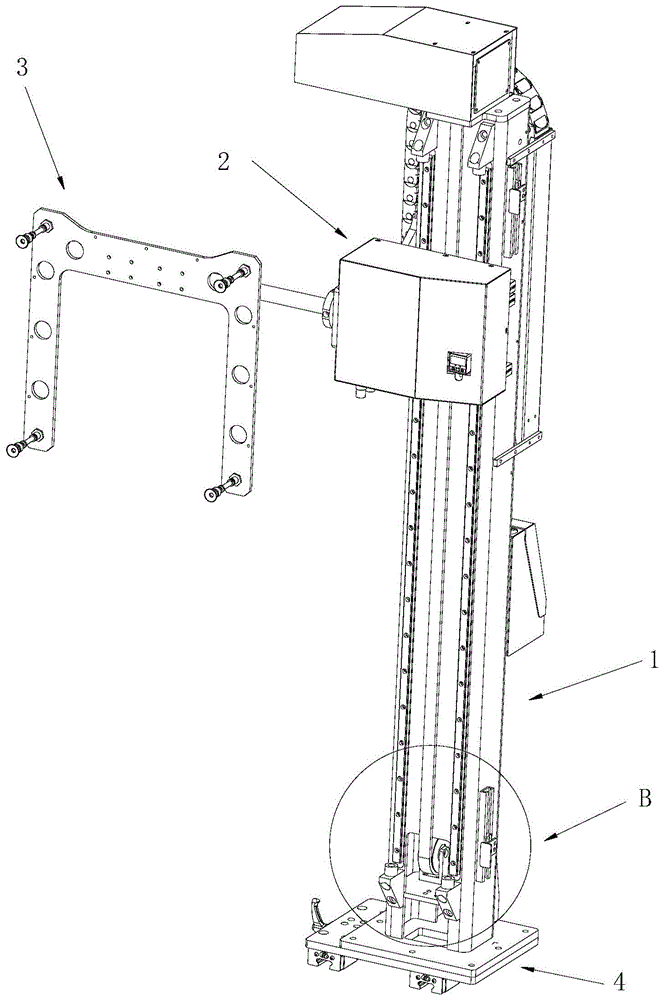 3
2
1
B
4