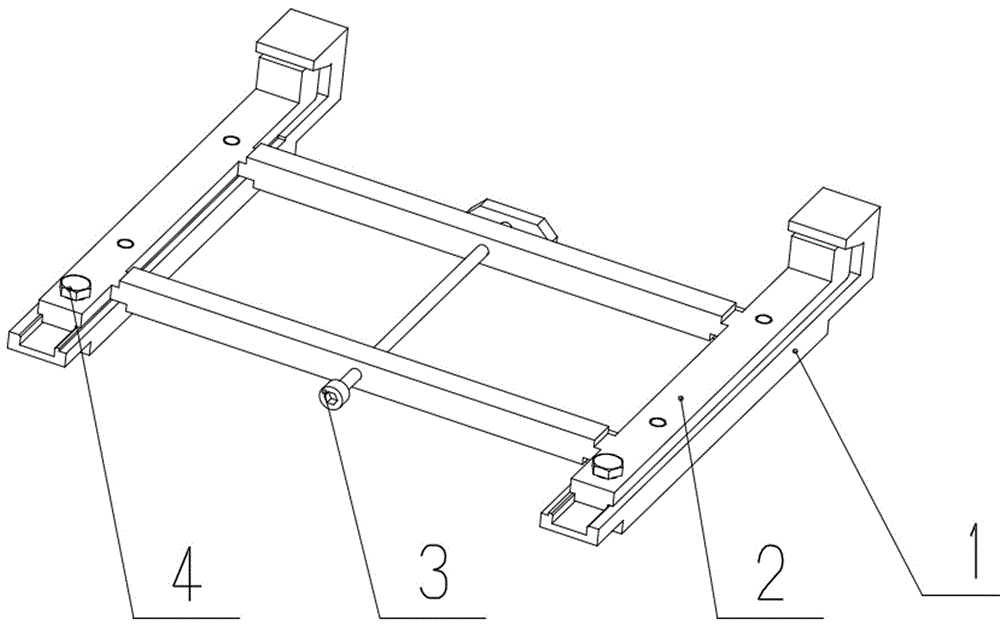 4
3
2
1