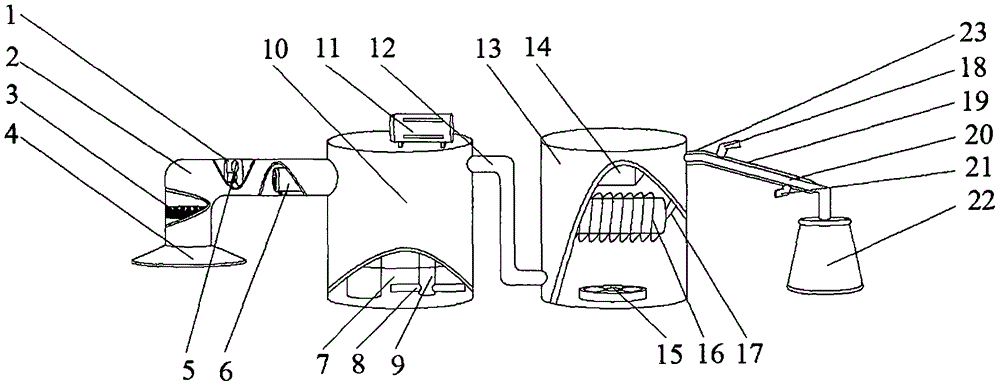 1
2
3
4
10 11 12
13 14
23
18
19
20
21
22
5 6
7 8 9
15 16 17