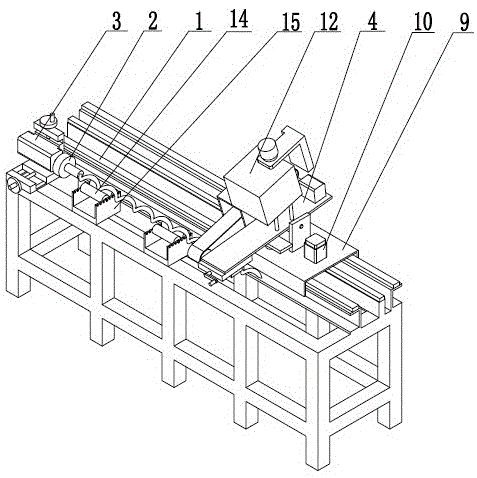 3 2 1 14 15 12 4 10 9