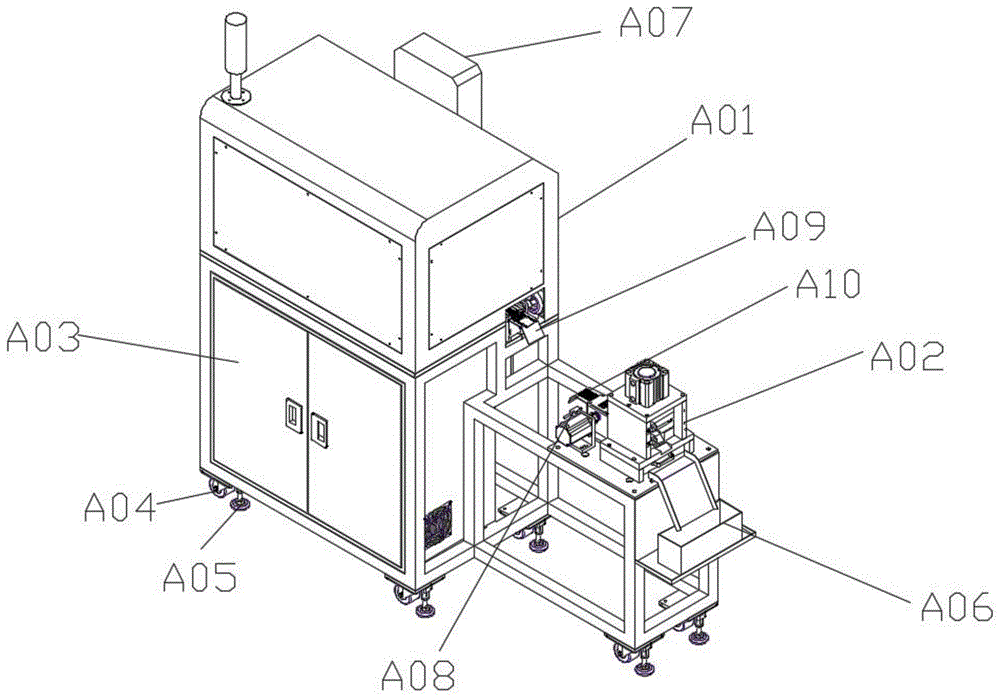 A07
A01
A09
A10
A03
A02
A04
A05
A06
A08