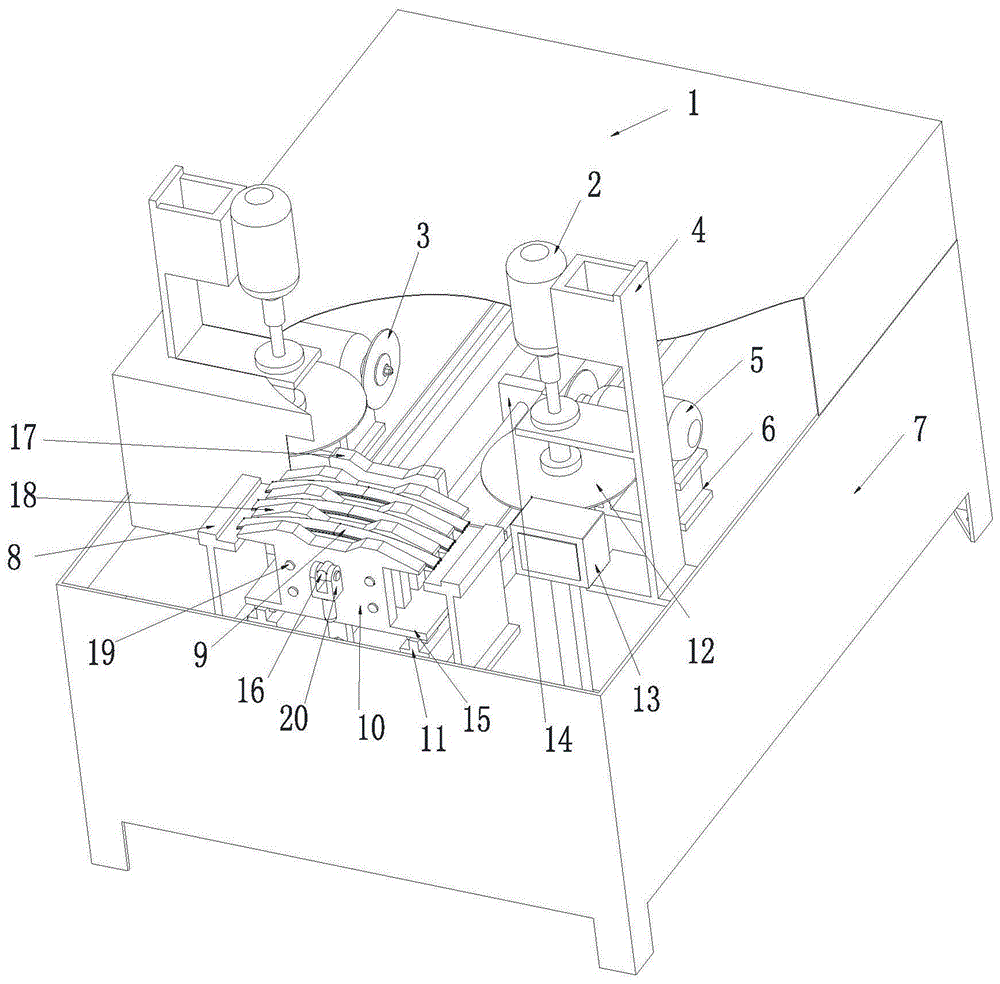 1
2
3
4
5
6
7
17
18
8
19
9
16
20
10
11
15
14
13
12