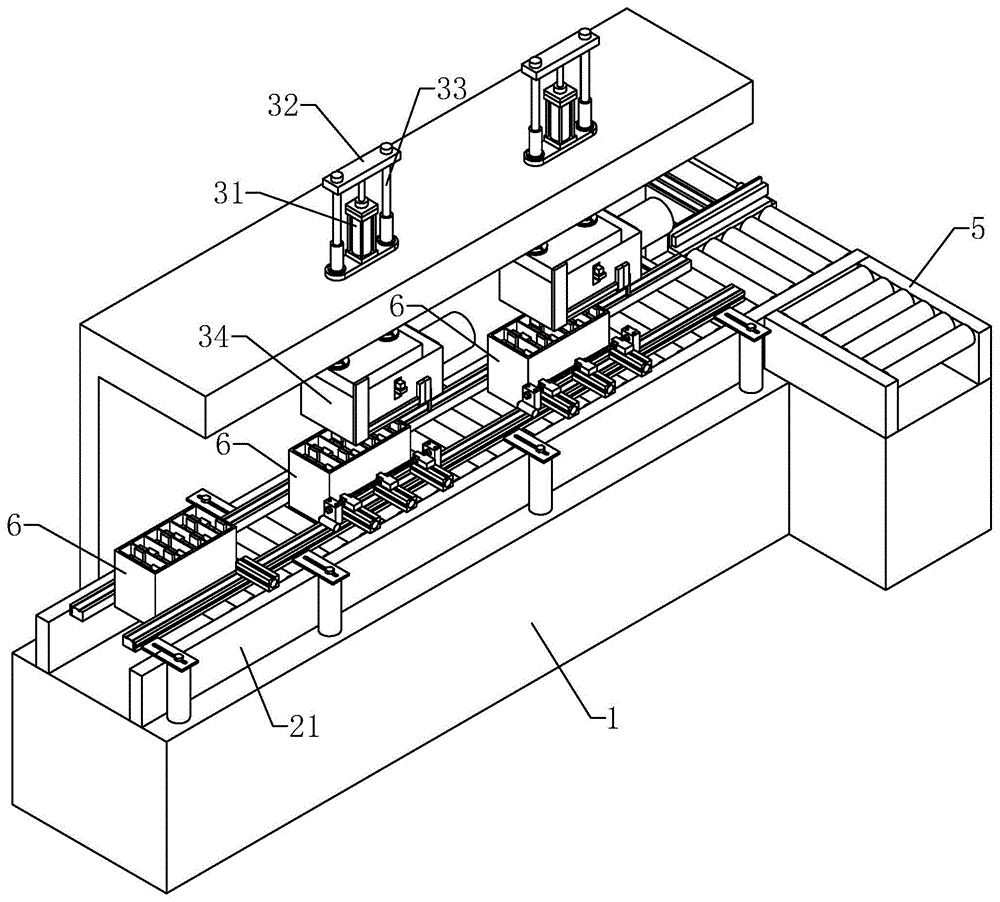 32
33
31
5
6
34
6
6
21
1