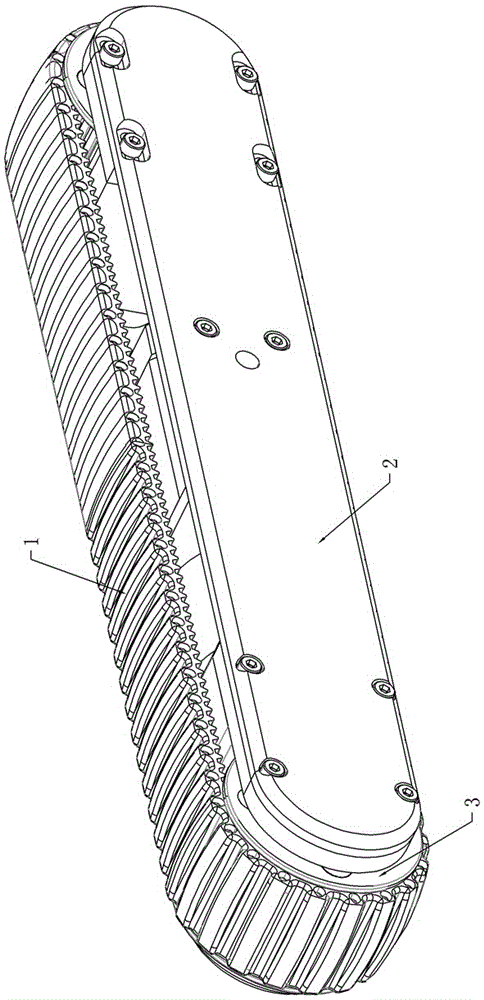 1
2
3